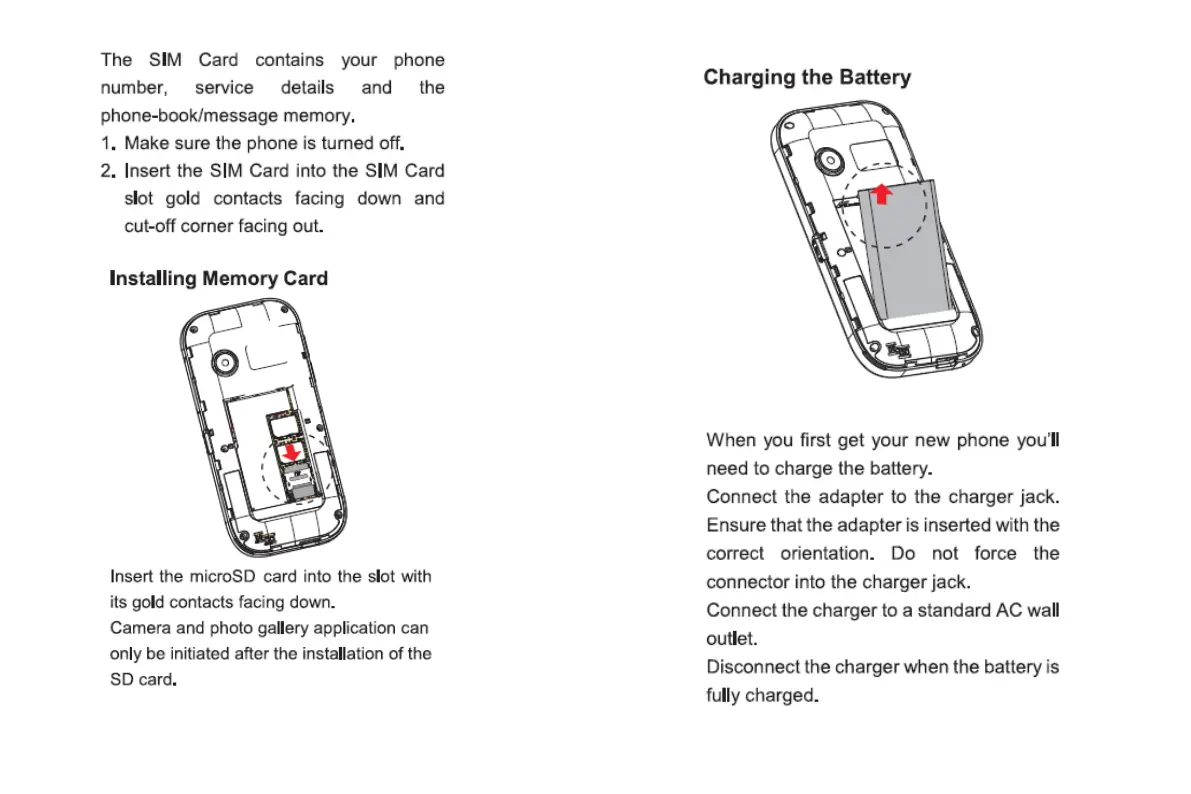 The SIM Card contains your phone number, service details and the phone-book/message memory.
1. Make sure the phone is turned off.
2. Insert the SIM Card into the SIM Card slot gold contacts facing down and cut-off corner facing out.

Installing Memory Card

Insert the microSD card into the slot with its gold contacts facing down.
Camera and photo gallery application can only be initiated after the installation of the SD card.

Charging the Battery

When you first get your new phone you'll need to charge the battery.
Connect the adapter to the charger jack. Ensure that the adapter is inserted with the correct orientation. Do not force the connector into the charger jack.
Connect the charger to a standard AC wall outlet.
Disconnect the charger when the battery is fully charged.