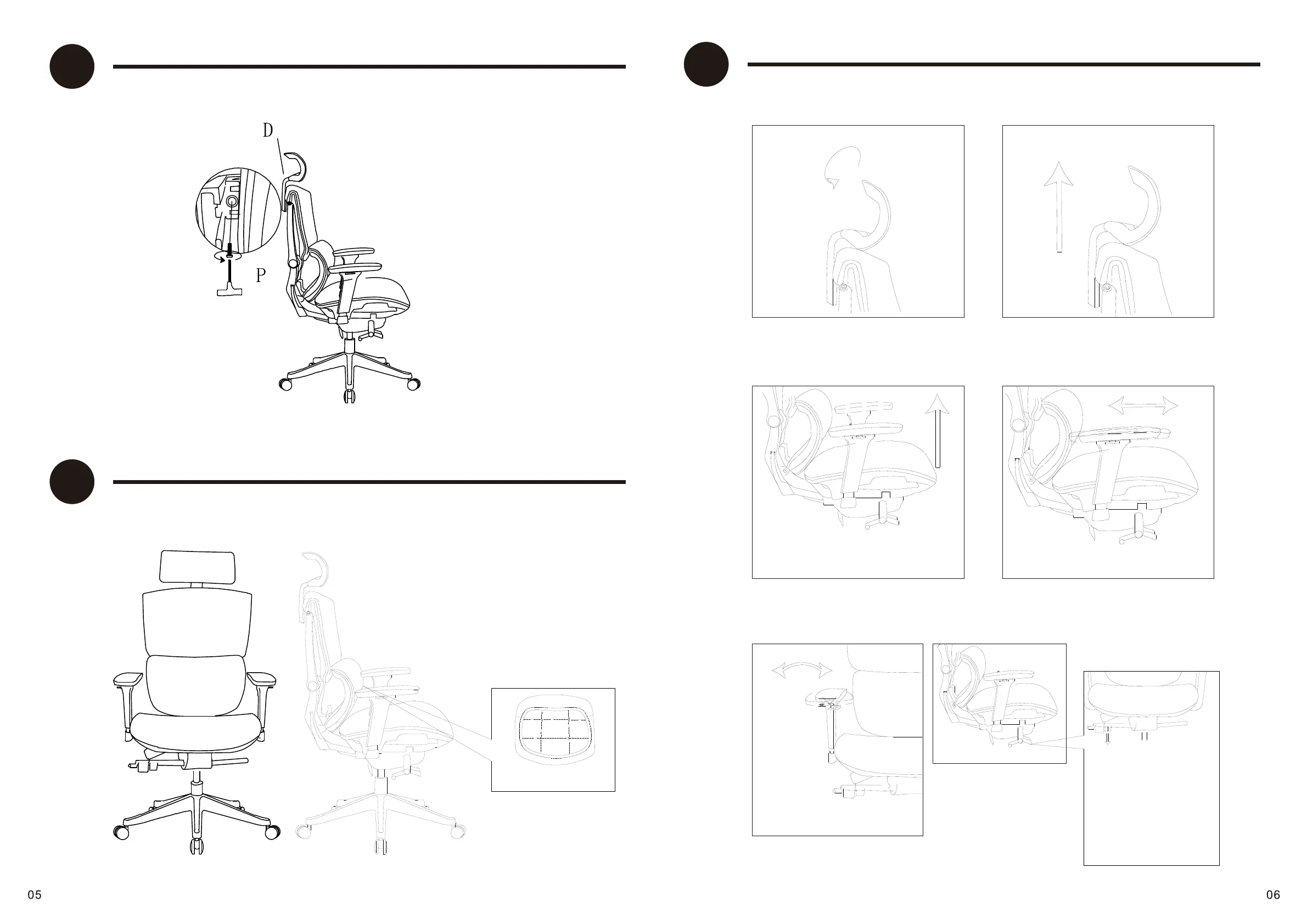 D

P

05

06