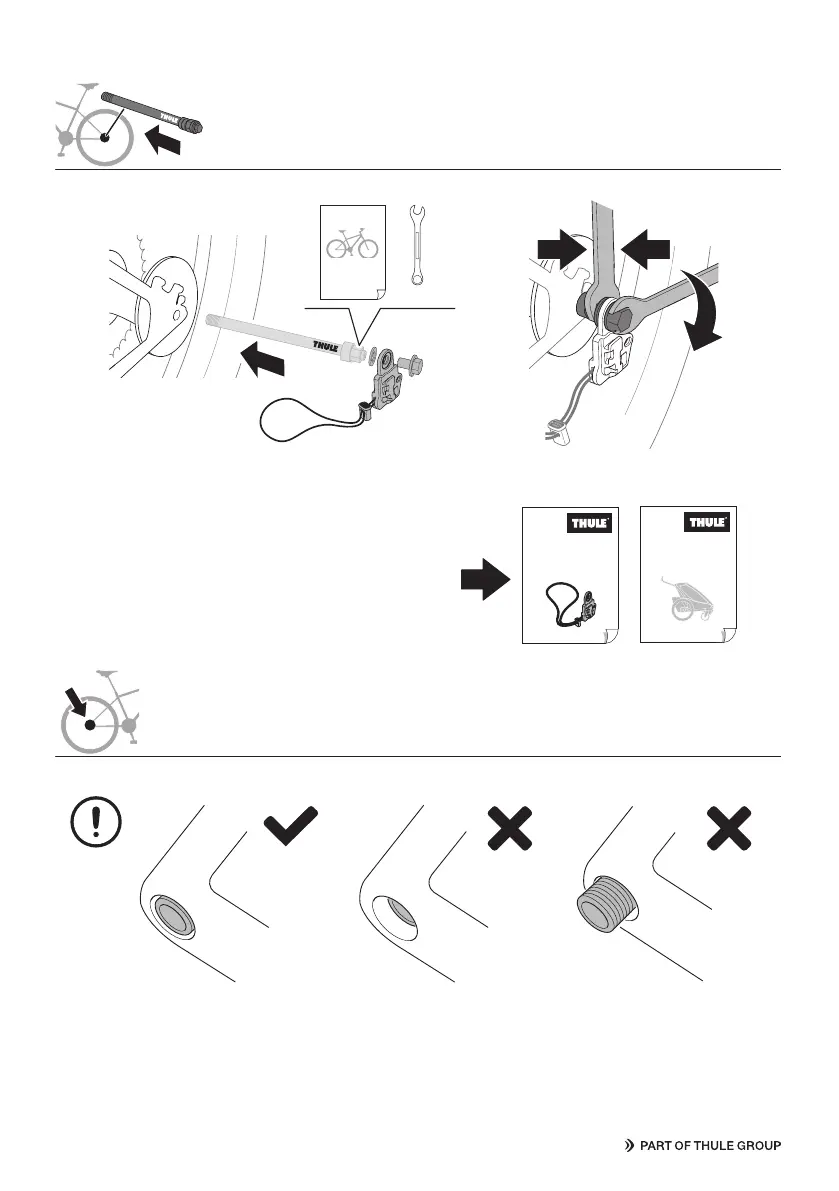 THULE

THULE

THULE

THULE

PART OF THULE GROUP