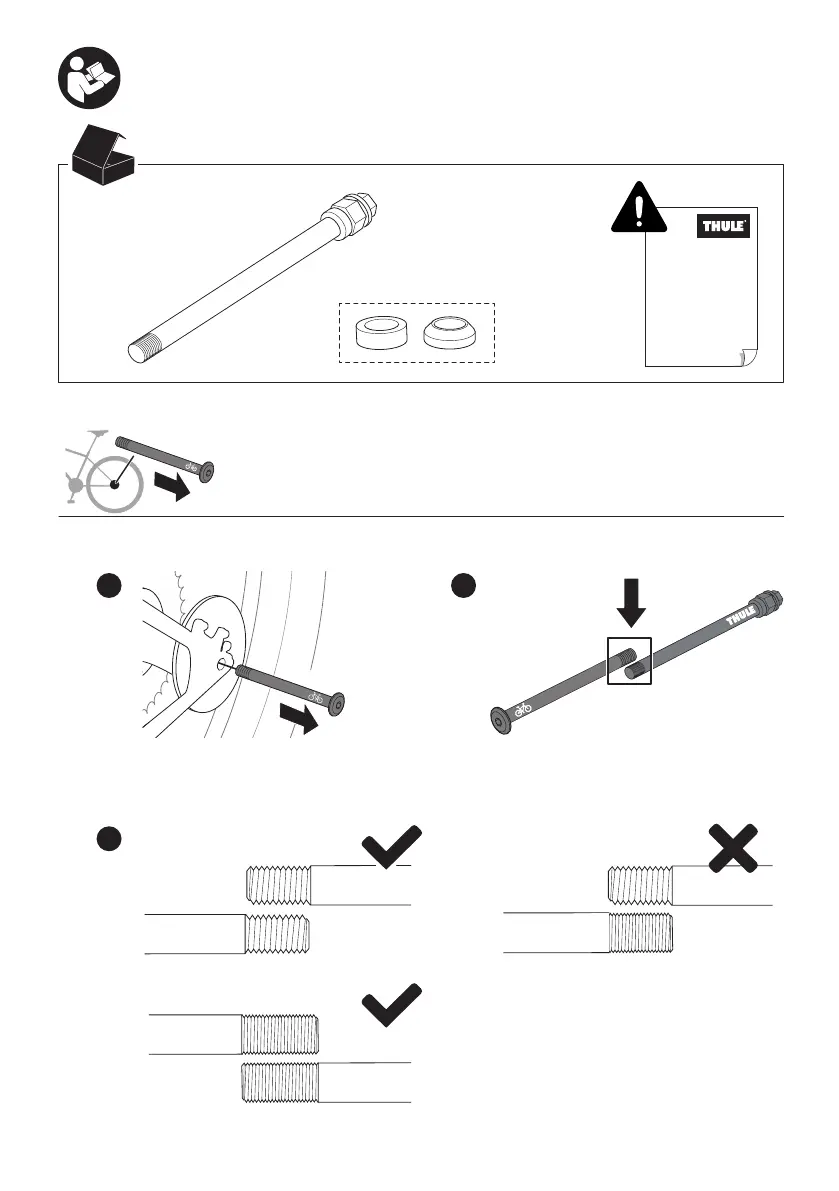 THULE

THULE