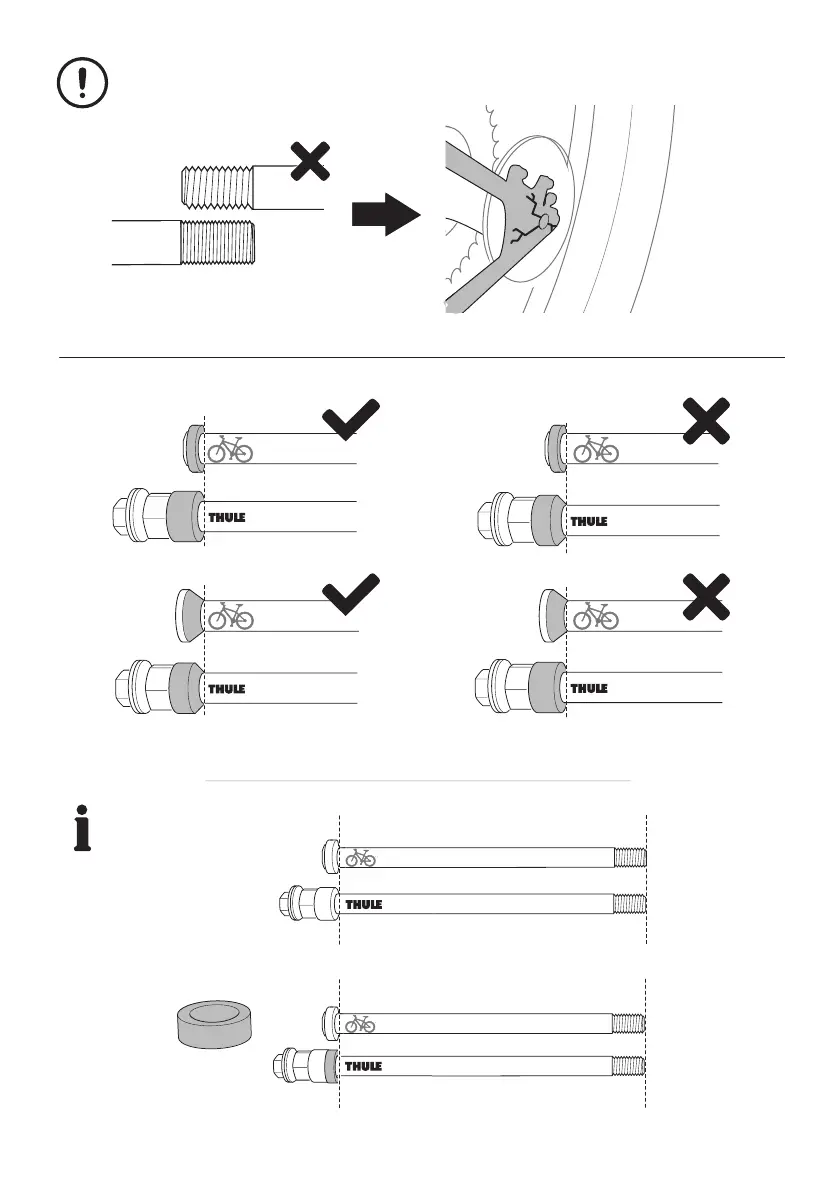 THULE

THULE

THULE

THULE

THULE

THULE