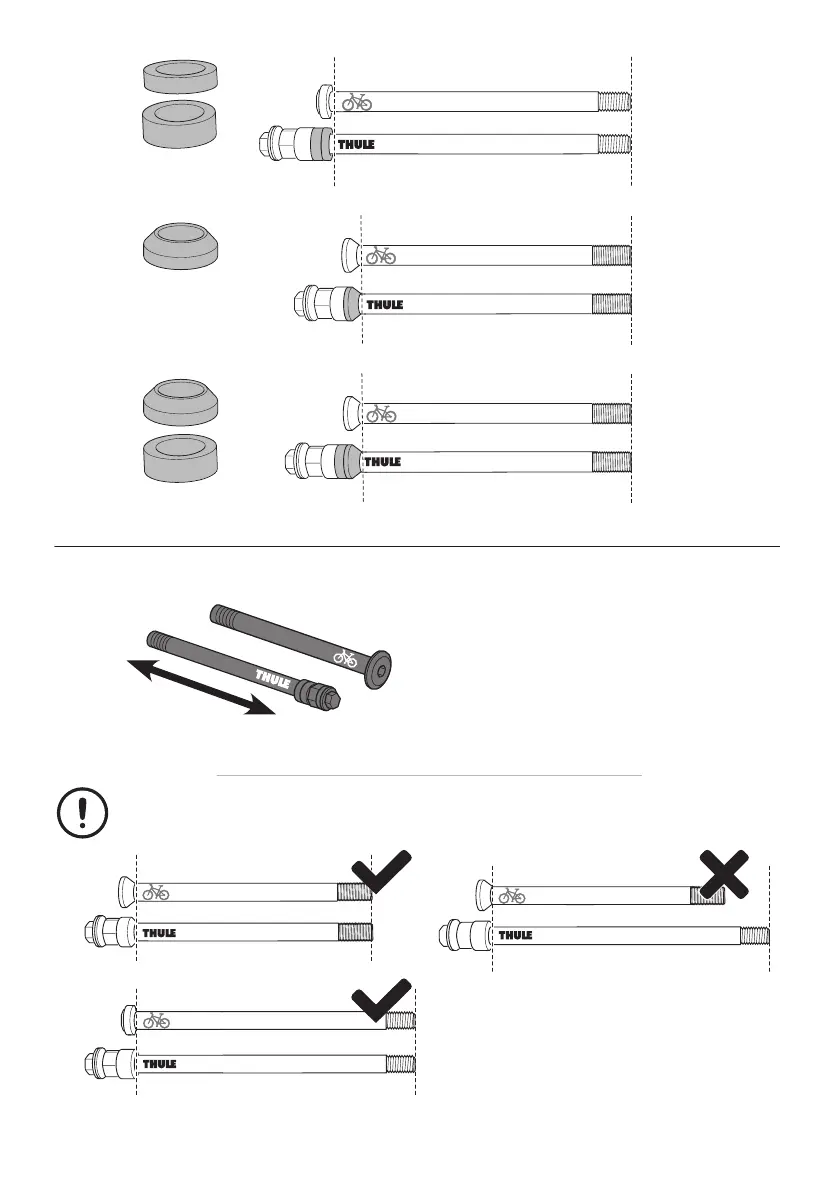 THULE

THULE

THULE

THULE

THULE

THULE

THULE