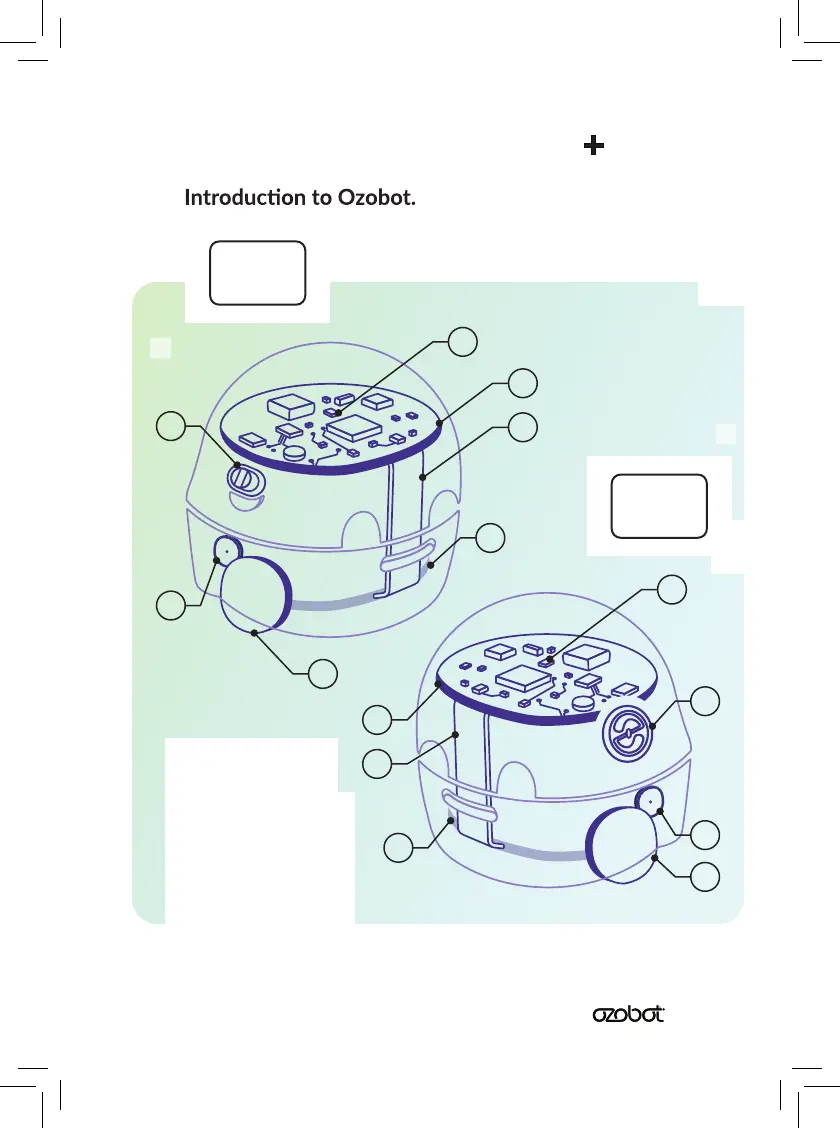 Introduction to Ozobot.

ozobot