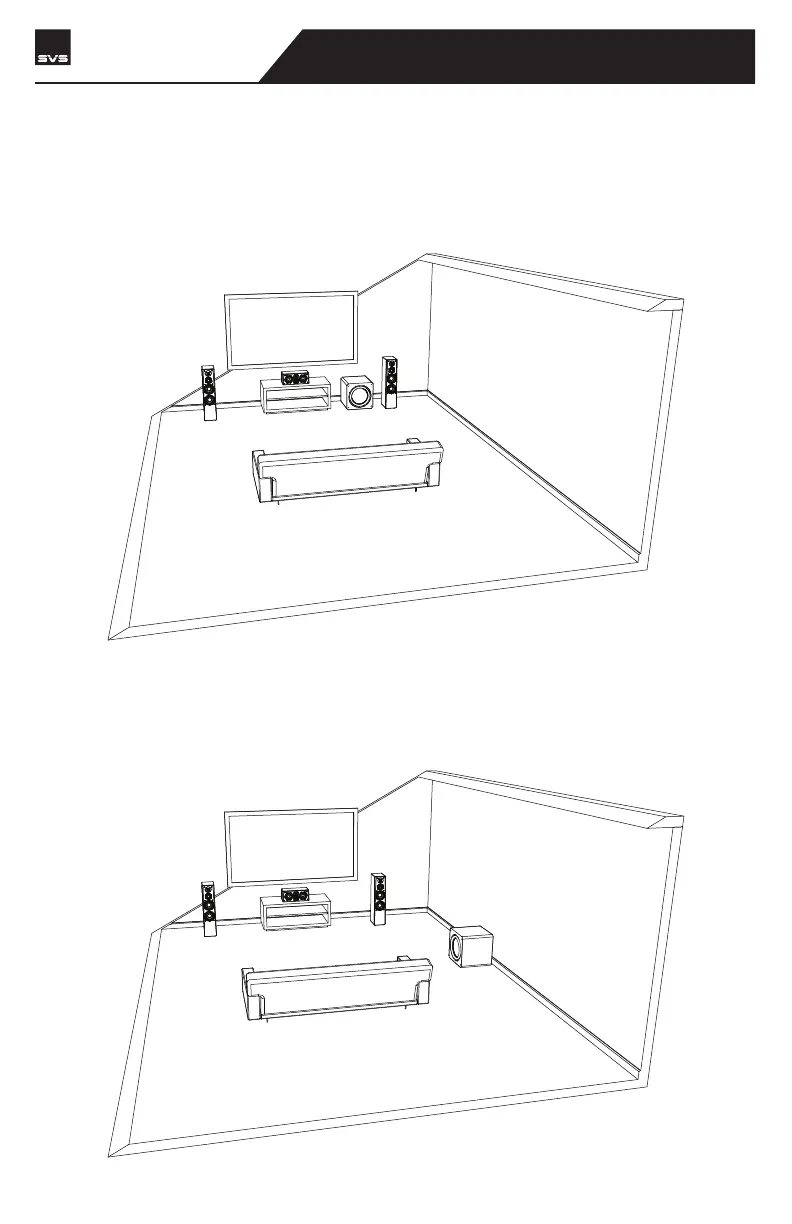 SVS