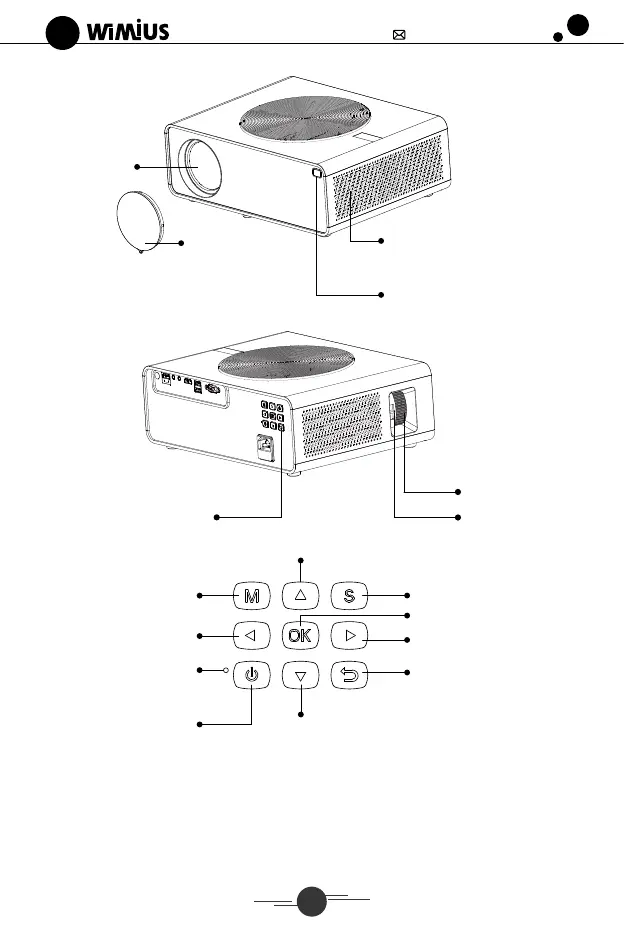 WiMiUS

M
S
OK