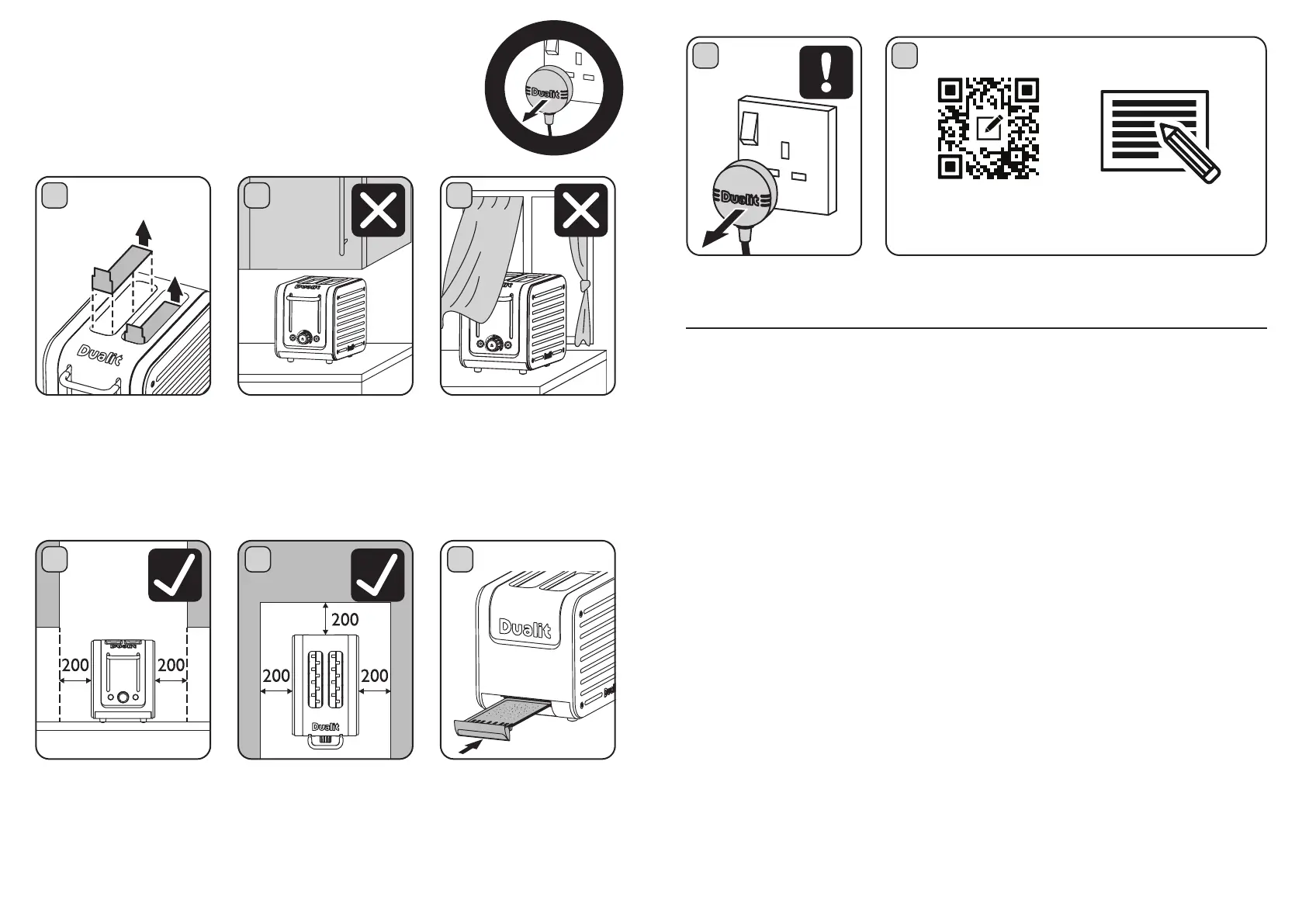 Dualit

Dualit

Dualit

Dualit

200

200

200

200

200

Dualit

Dualit

Dualit