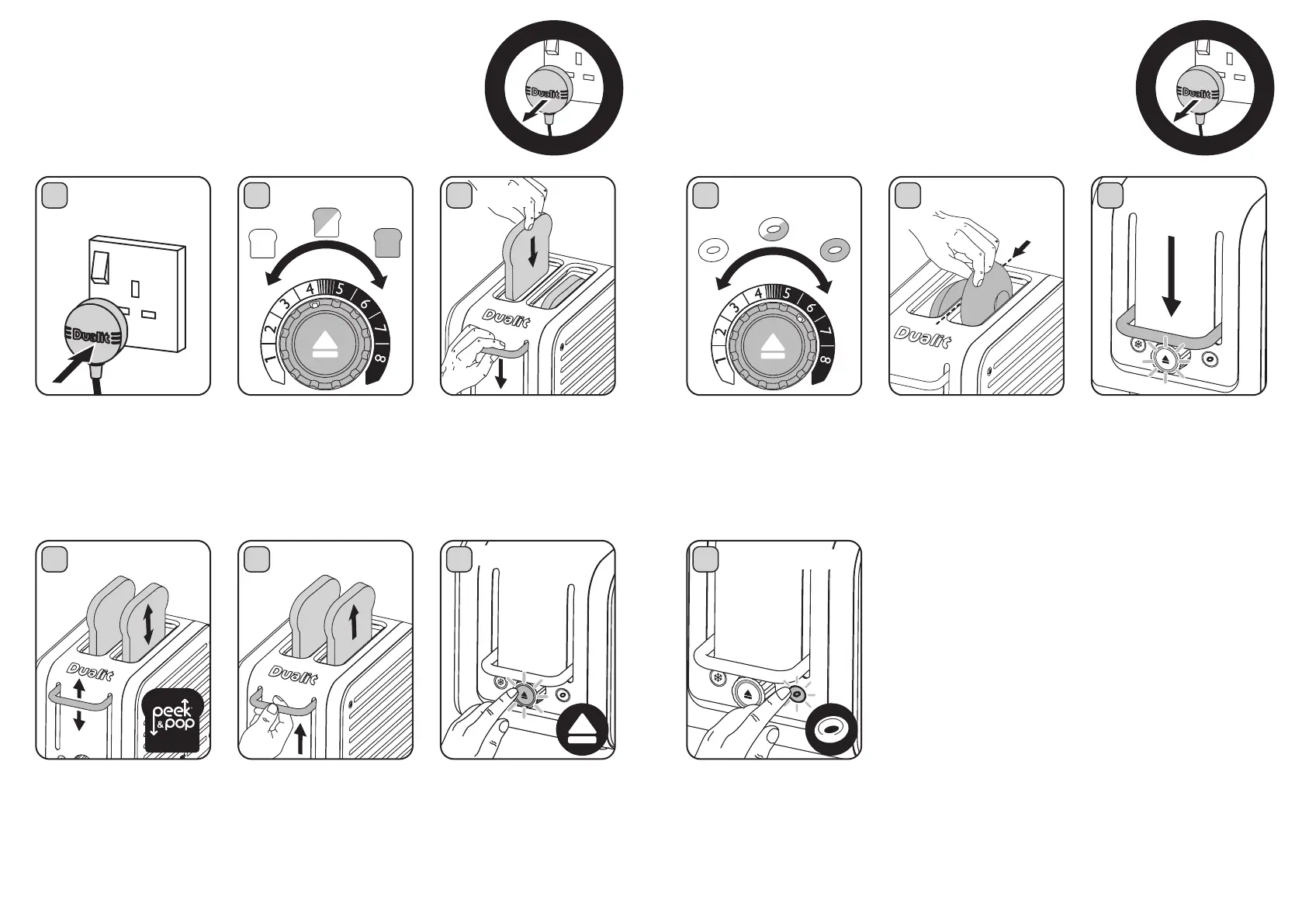 Dualit

Dualit

Dualit

1 2 3 4 5 6 7 8

Dualit

1 2 3 4 5 6 7 8

Dualit

Dualit

peek & pop

Dualit