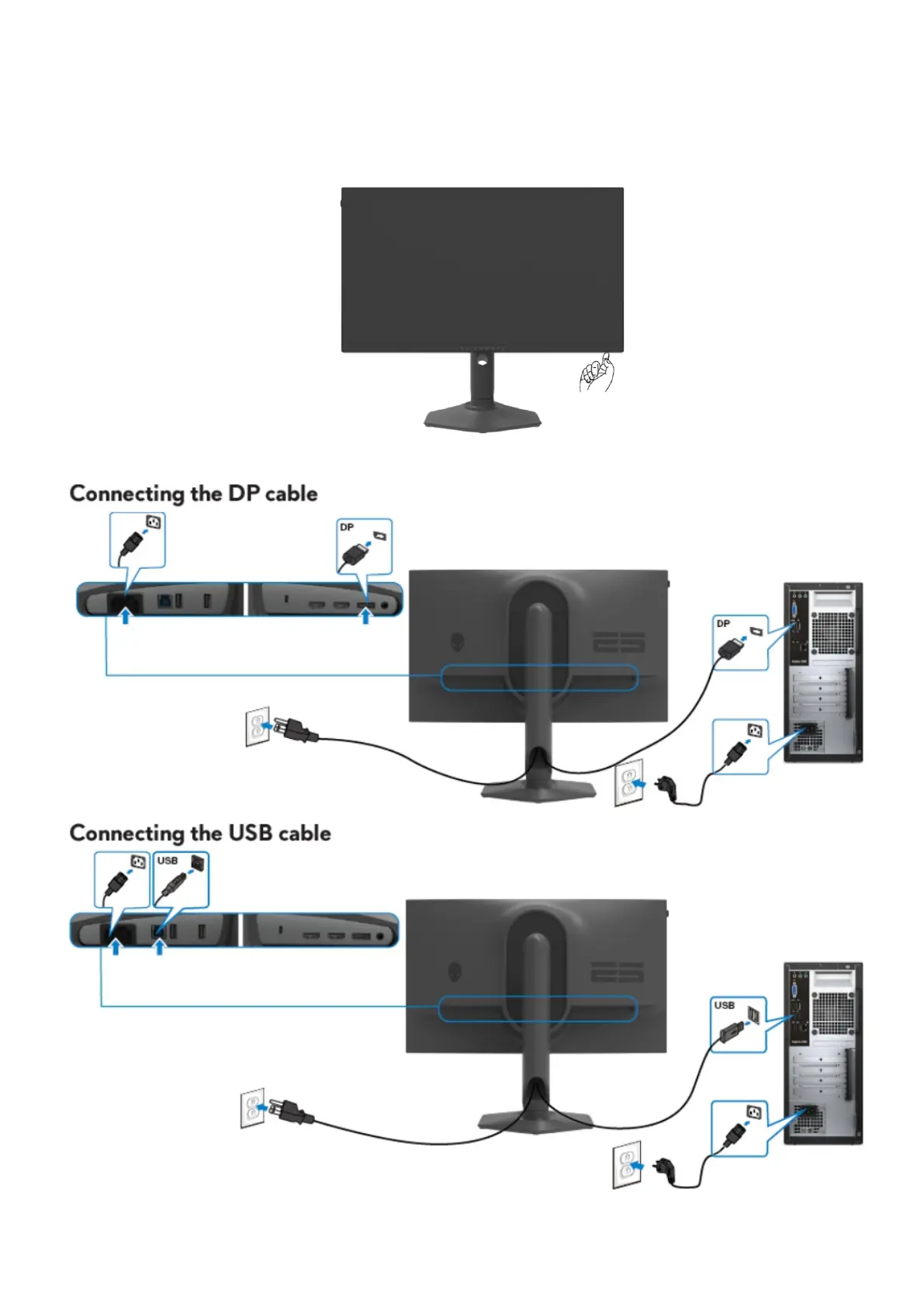 Connecting the DP cable

DP

DP

Connecting the USB cable

USB

USB