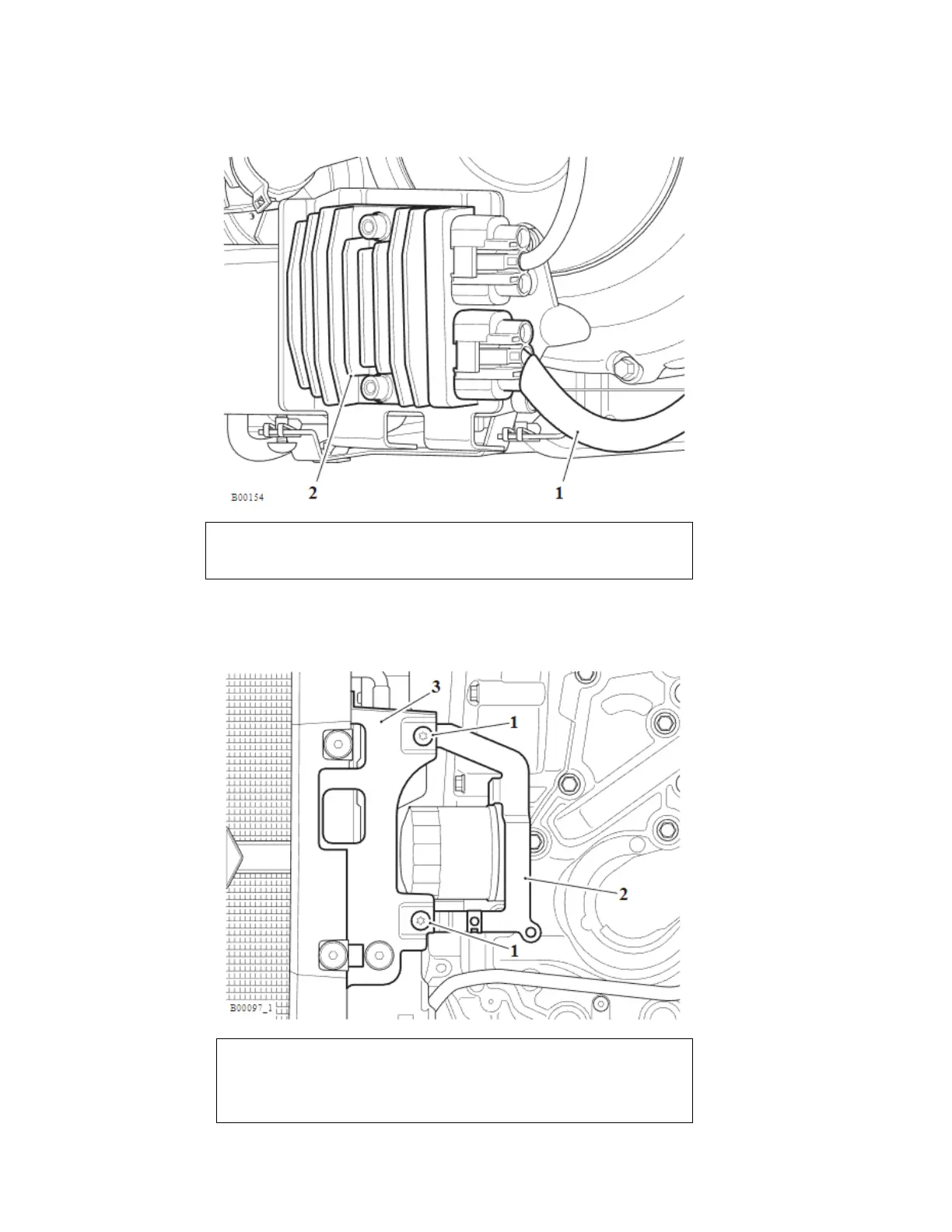 B00154
2
1

3
1
2
1
B00097_1