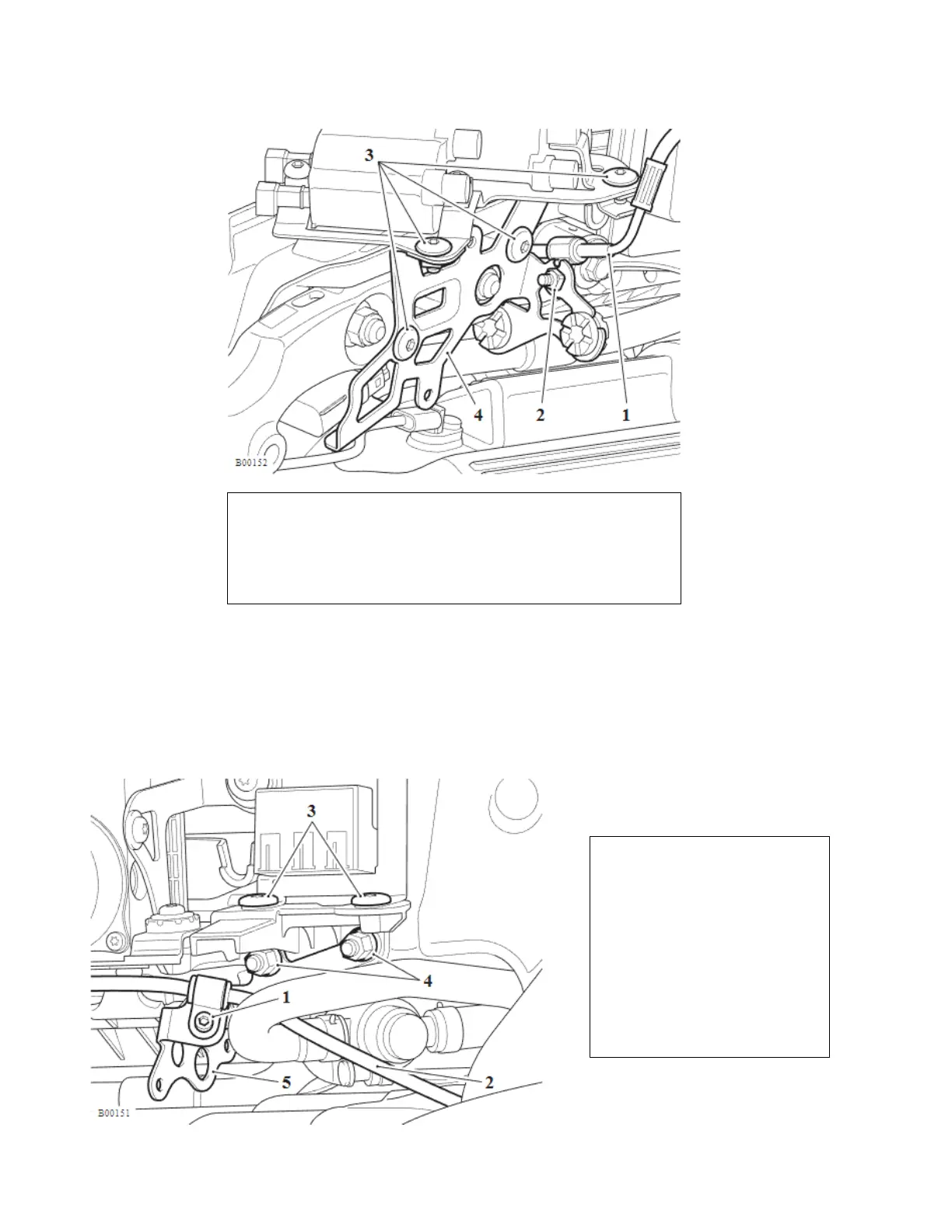 3

4

2

1

B00152

3

4

1

5

2

B00151