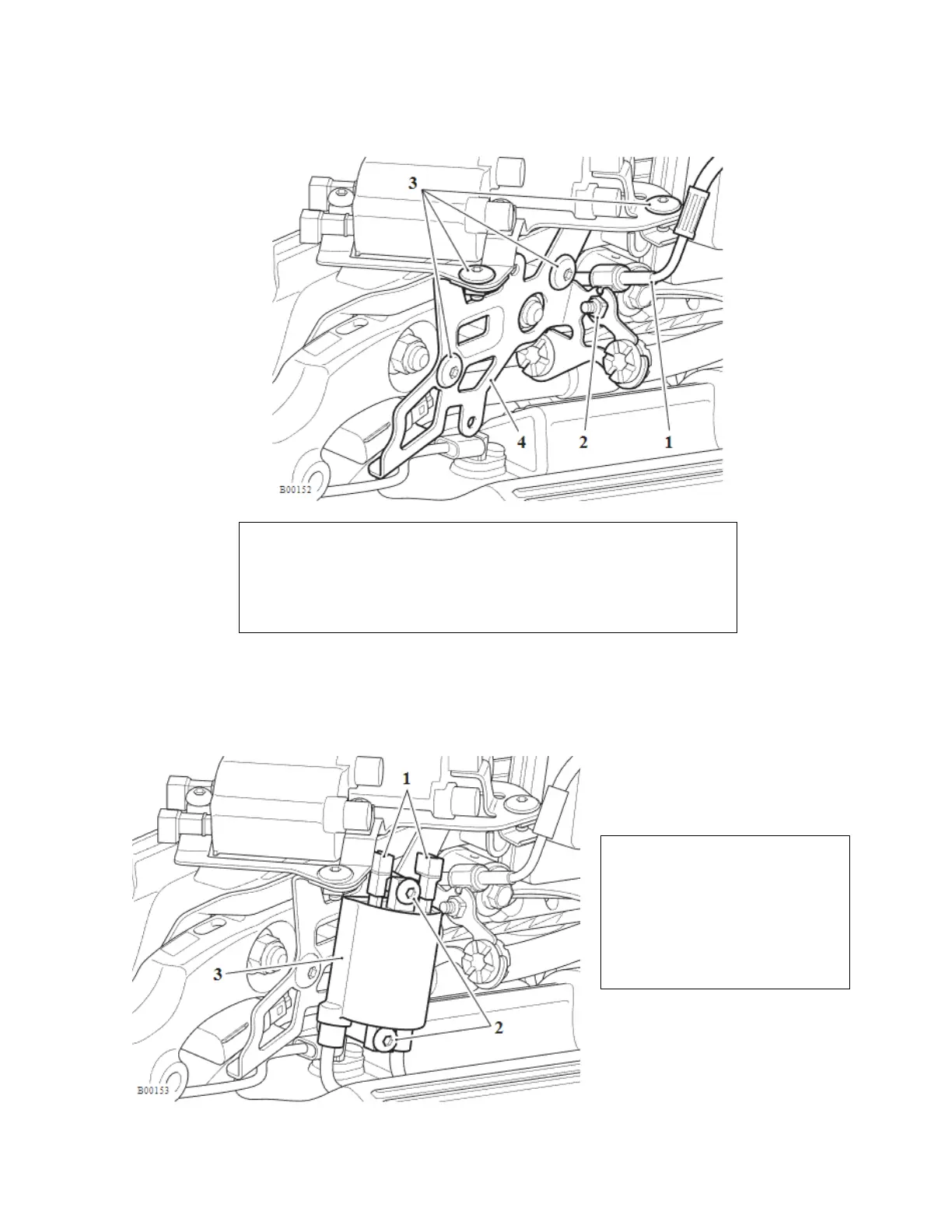 3

4

2

1

B00152

1

3

2

B00153