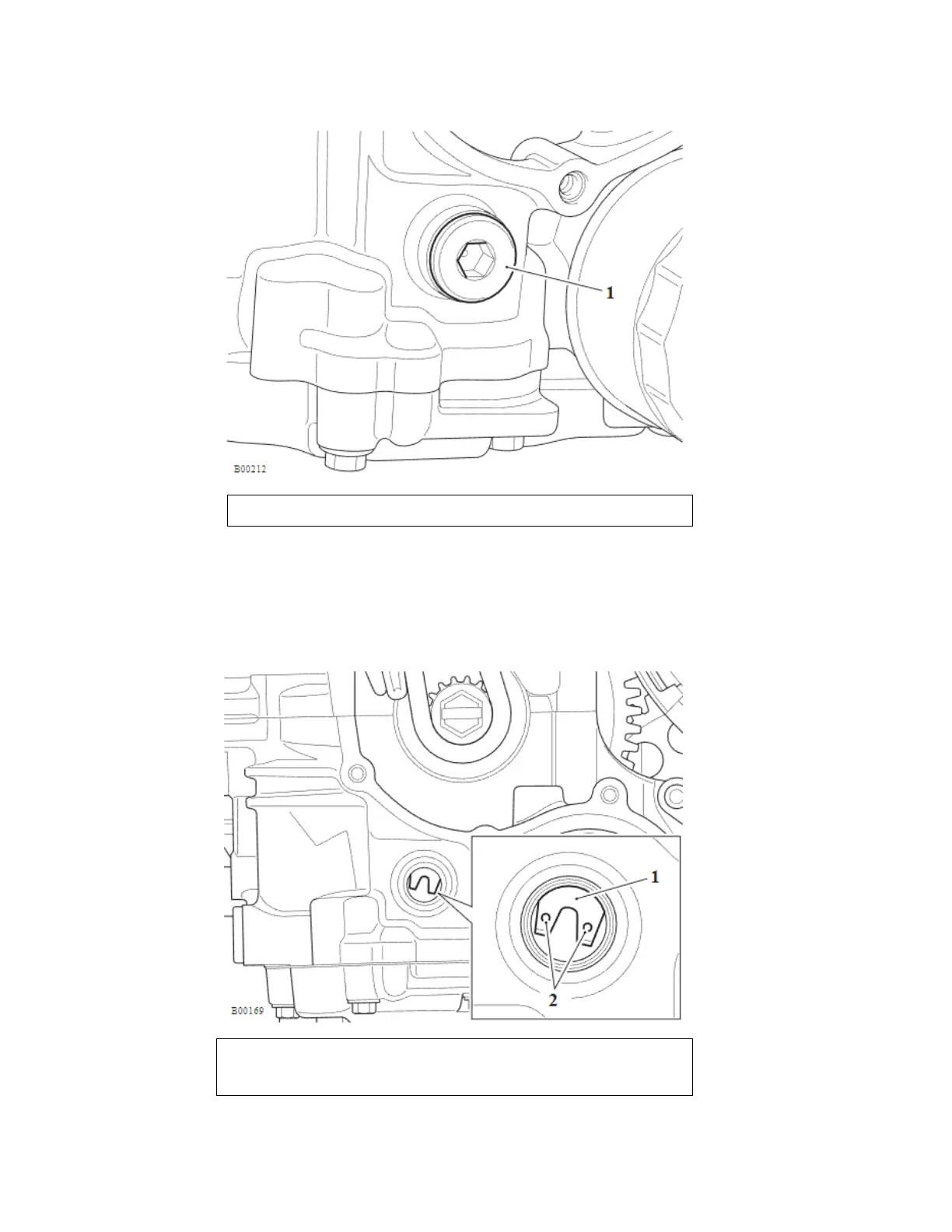 1

B00212

1

2

B00169