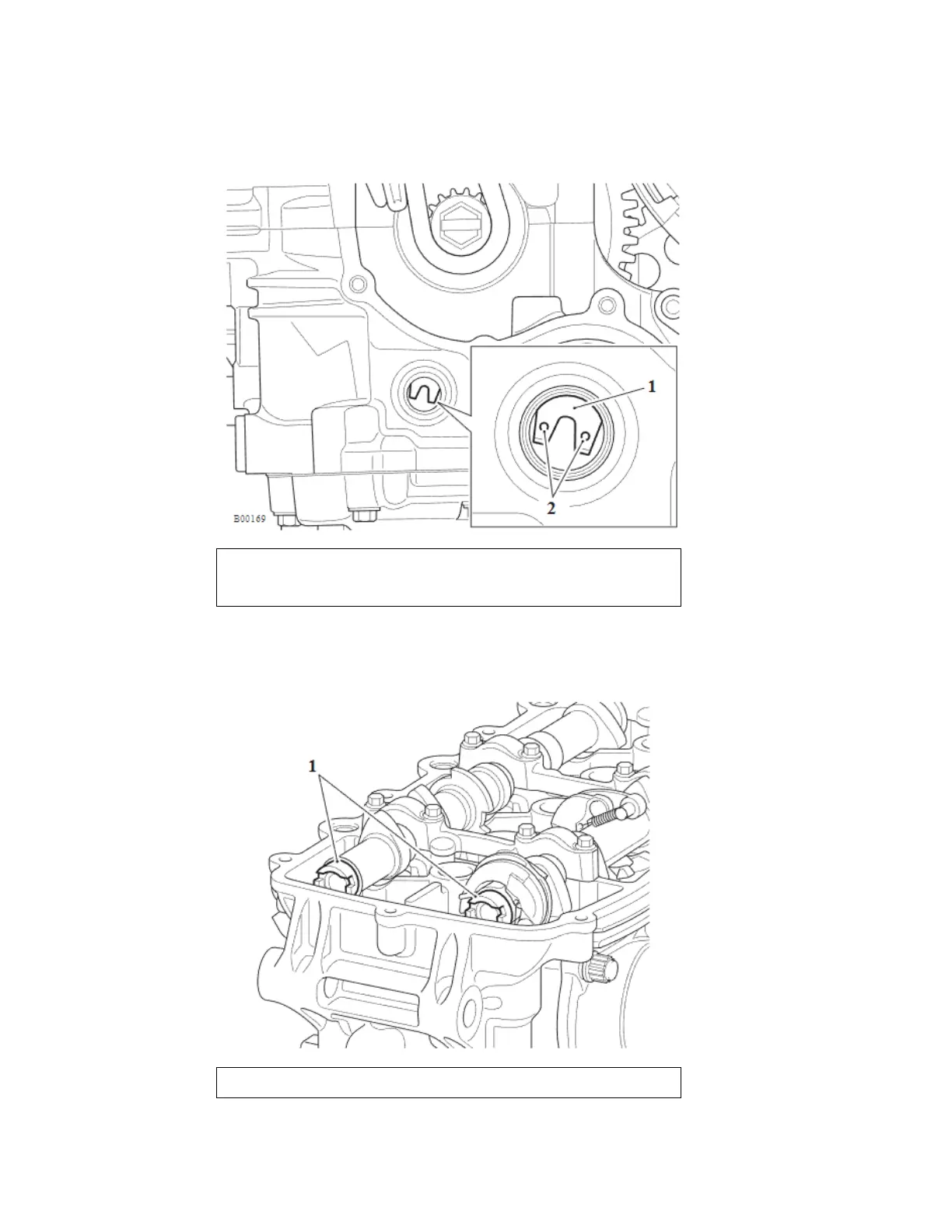 1
2
B00169

1