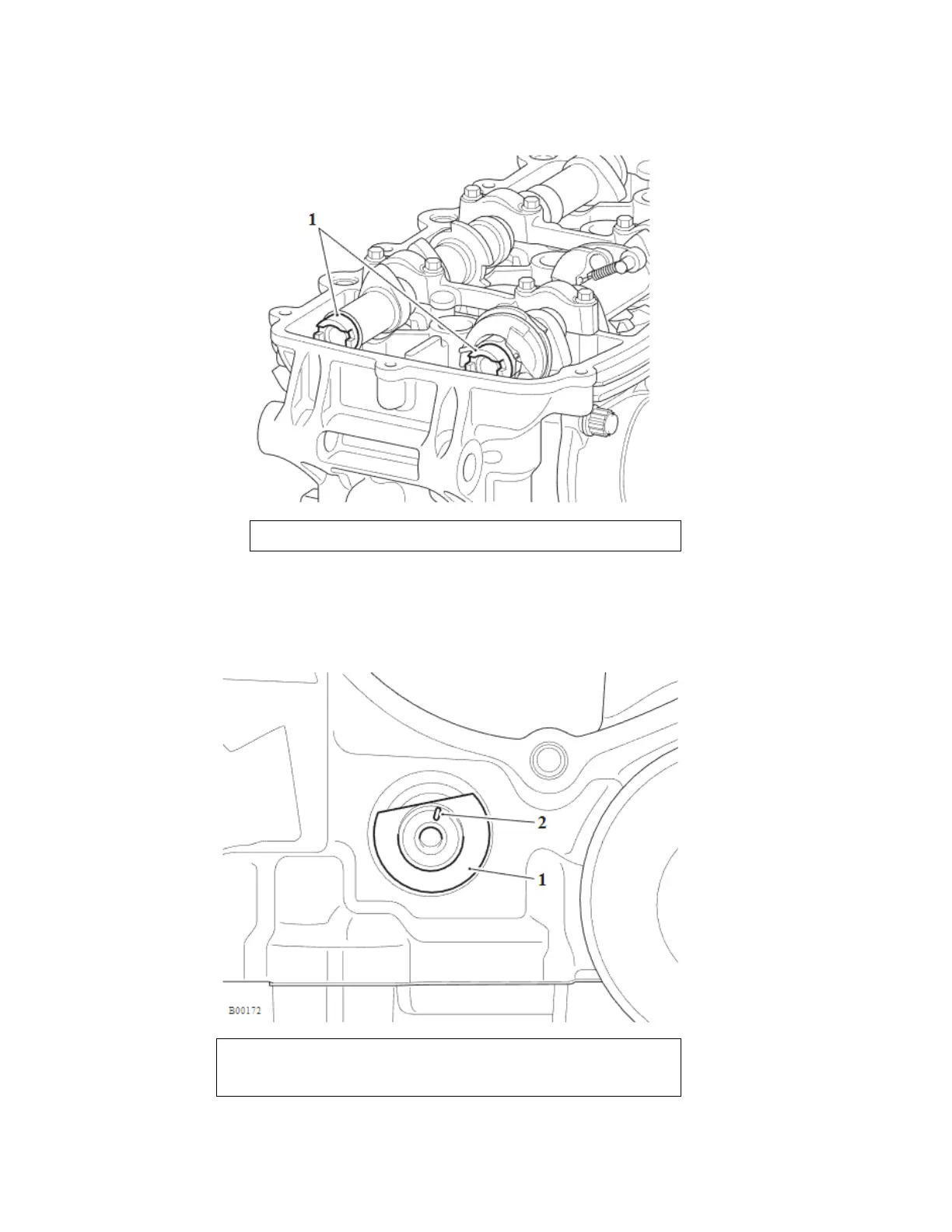 1

2

1

B00172