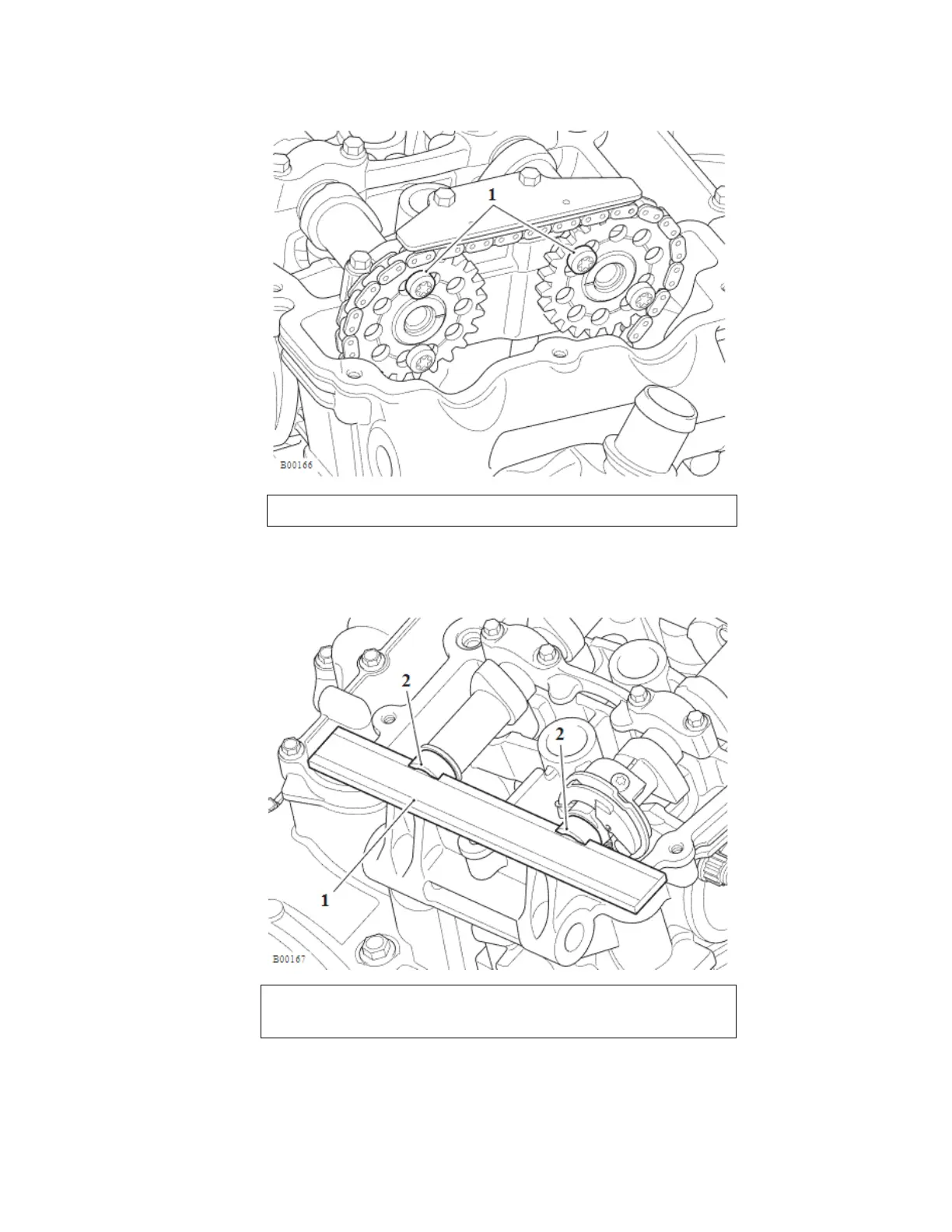 1

B00166

2

2

1

B00167