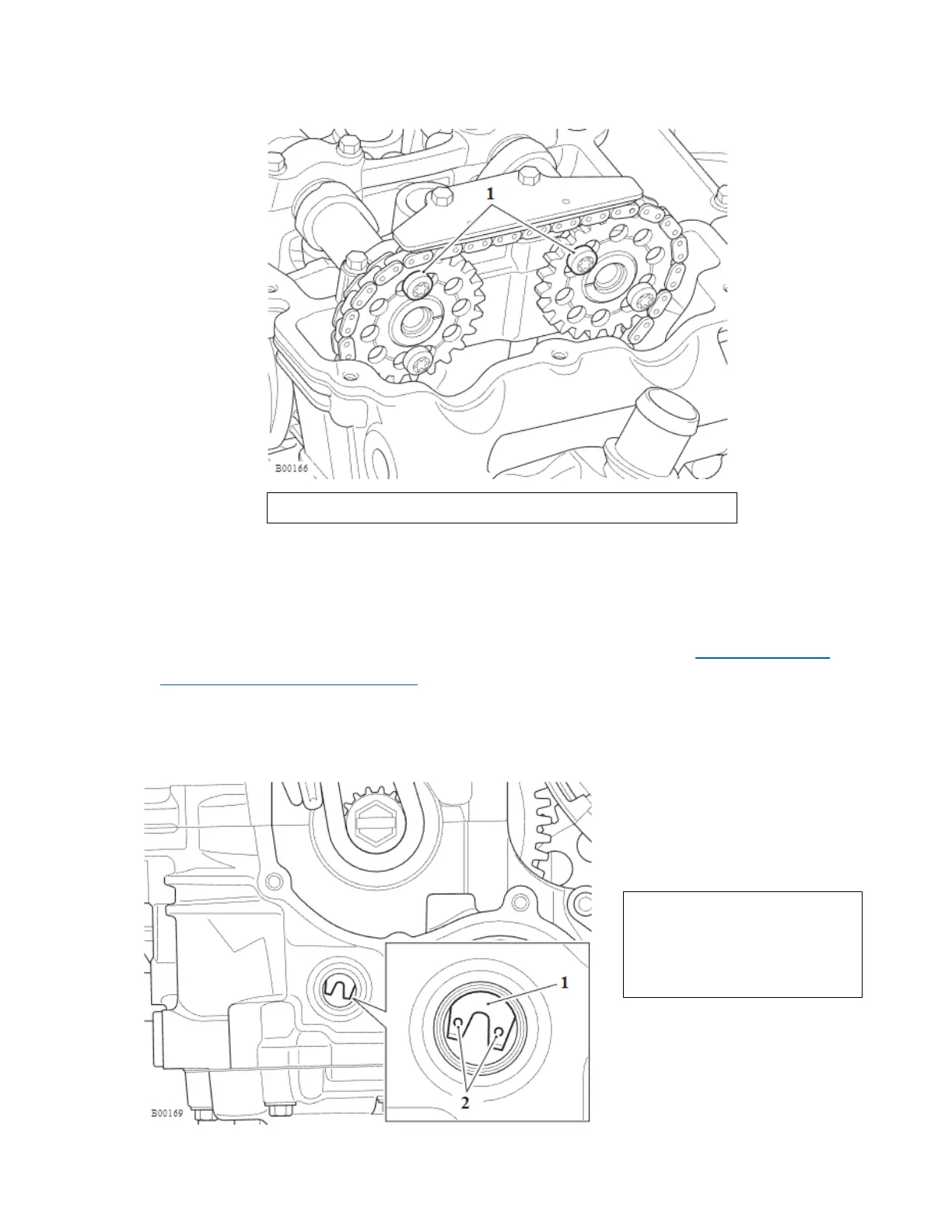 1

B00166

1

2

B00169