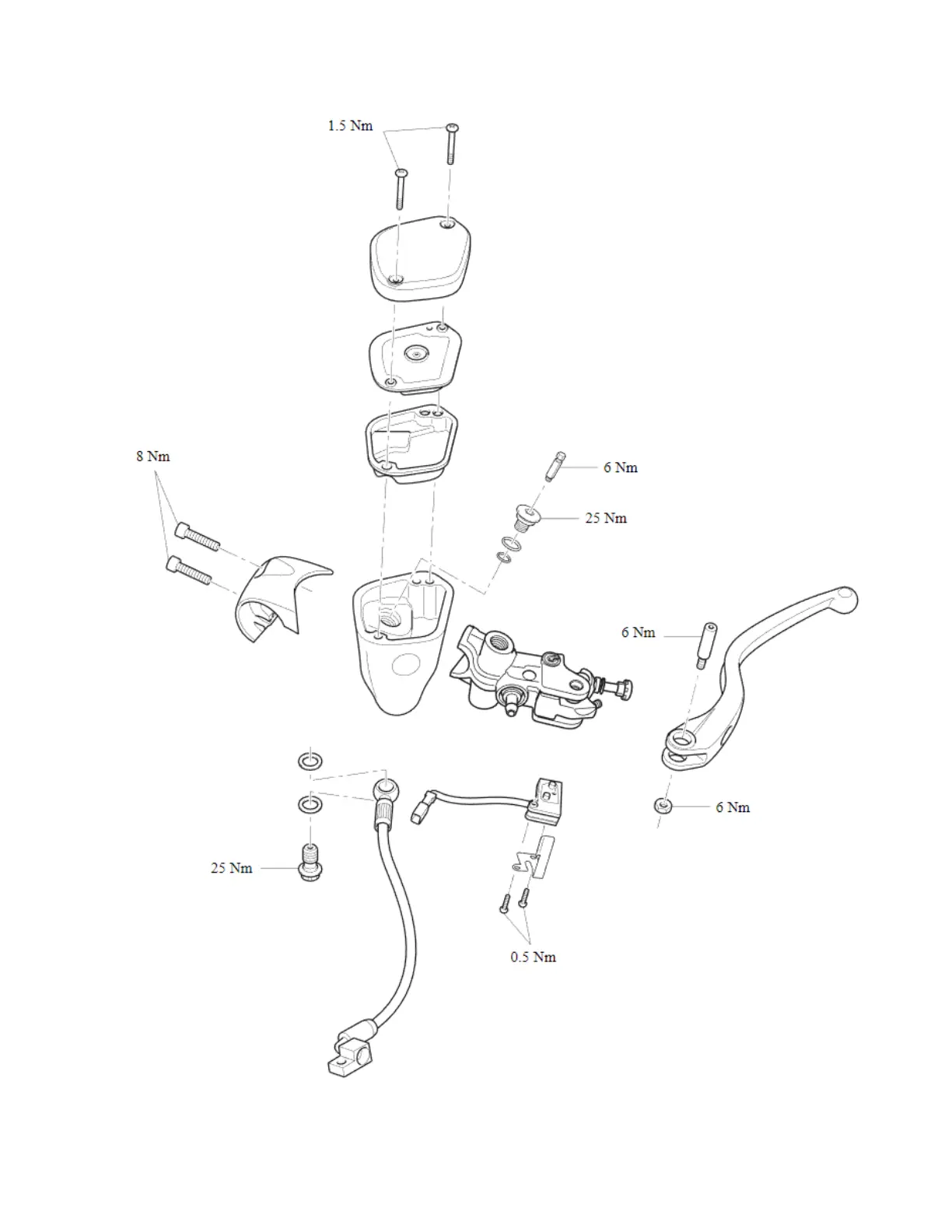 1.5 Nm

8 Nm

6 Nm

25 Nm

6 Nm

6 Nm

25 Nm

0.5 Nm