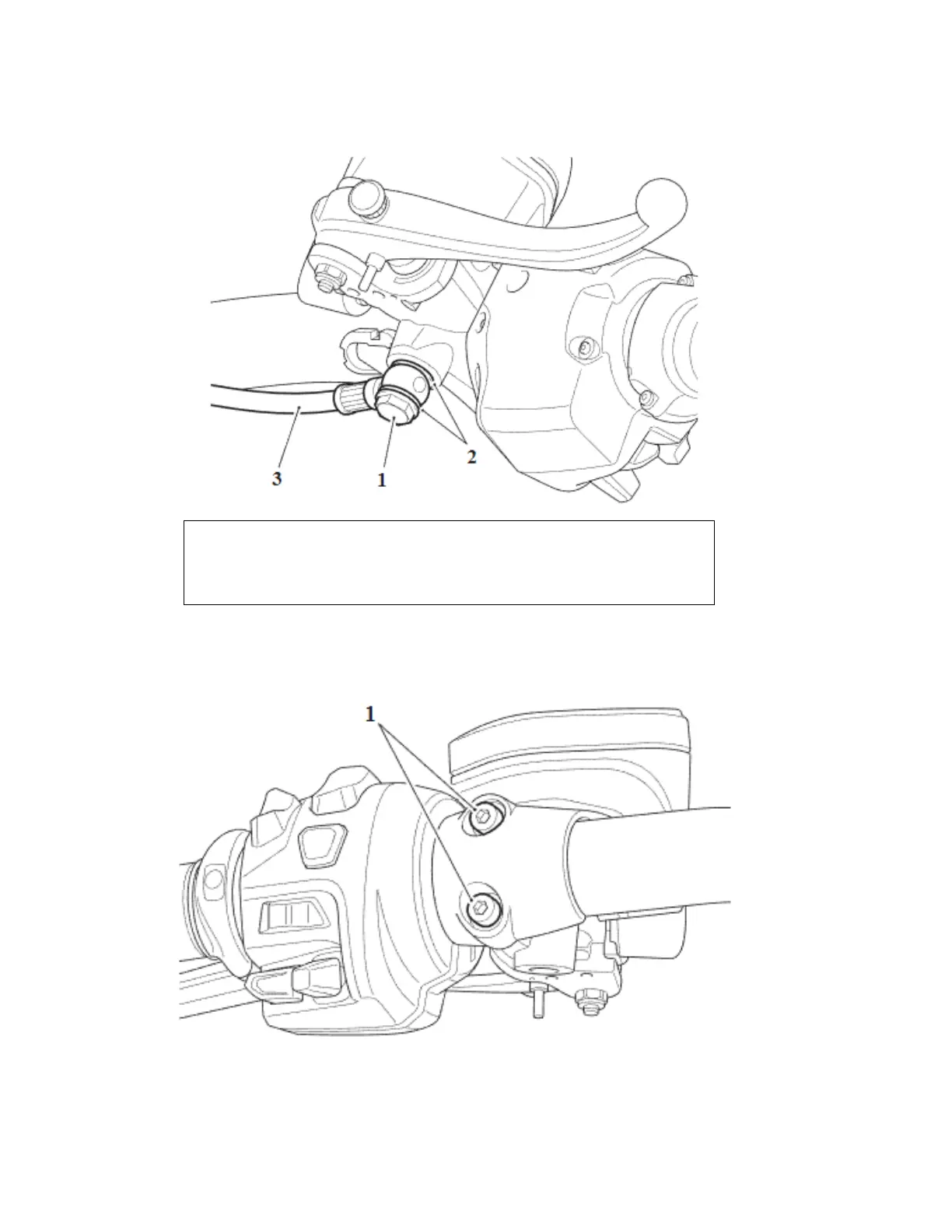 3
1
2

1