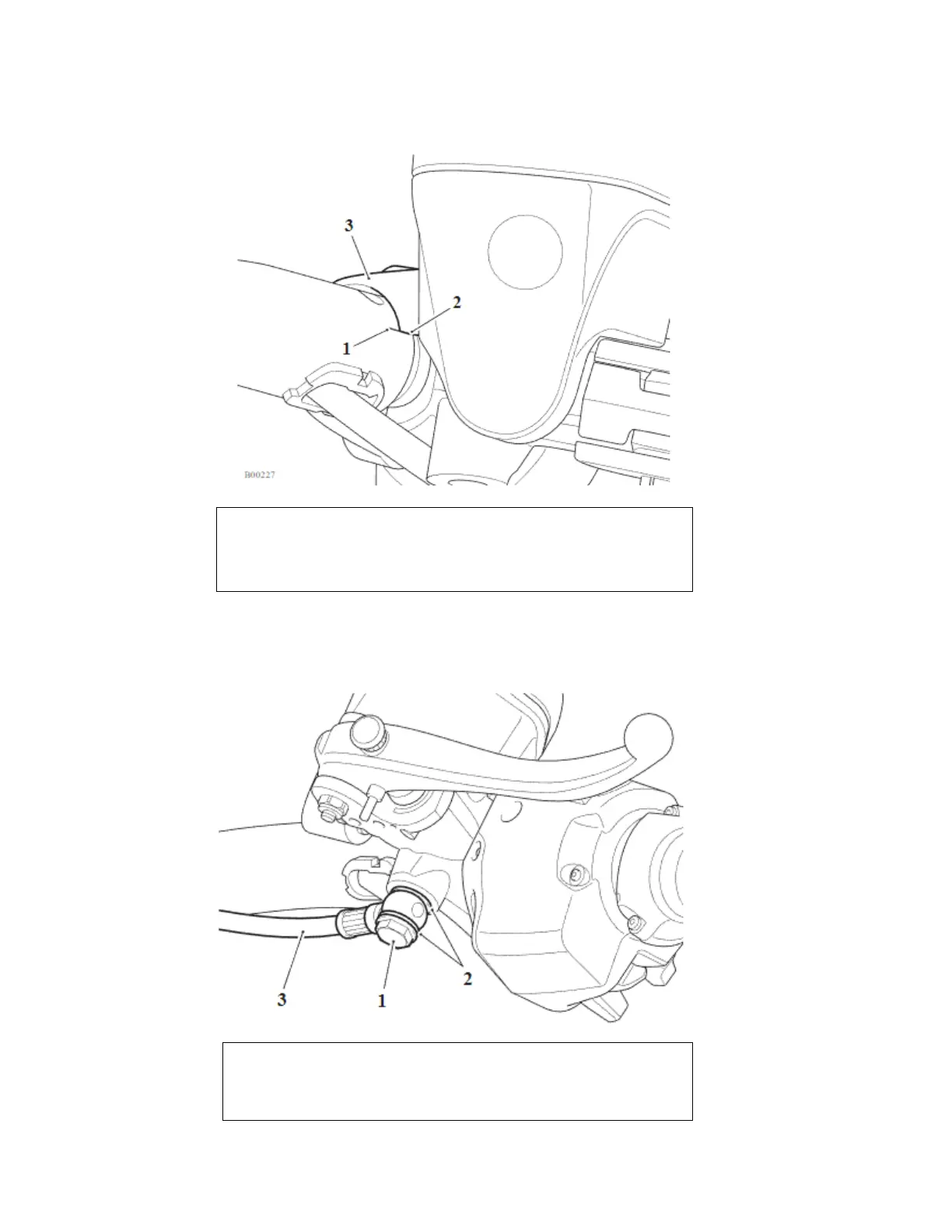 3
2
1
B00227

3
1
2