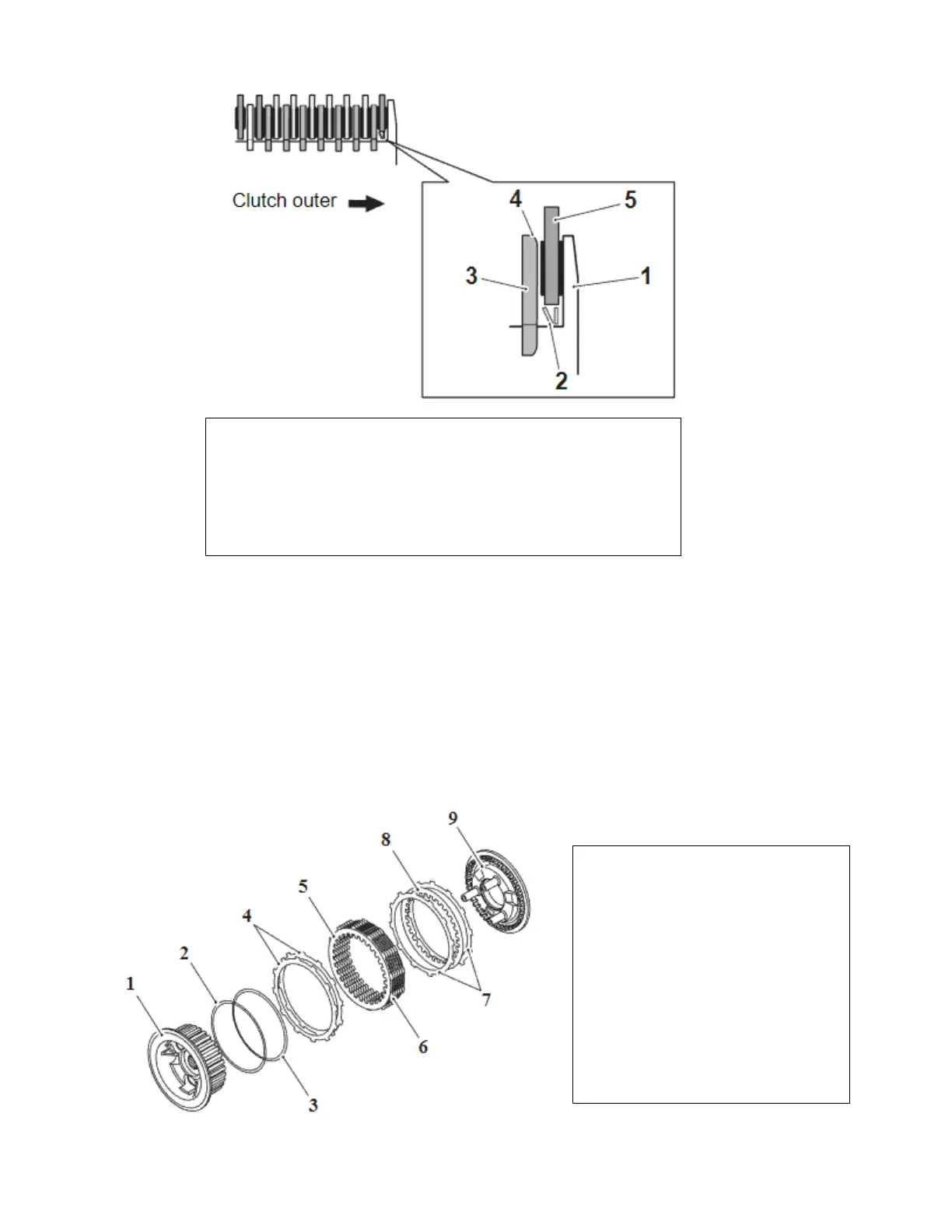 Clutch outer

4
5
3
1
2

9
8
5
4
2
1
7
6
3