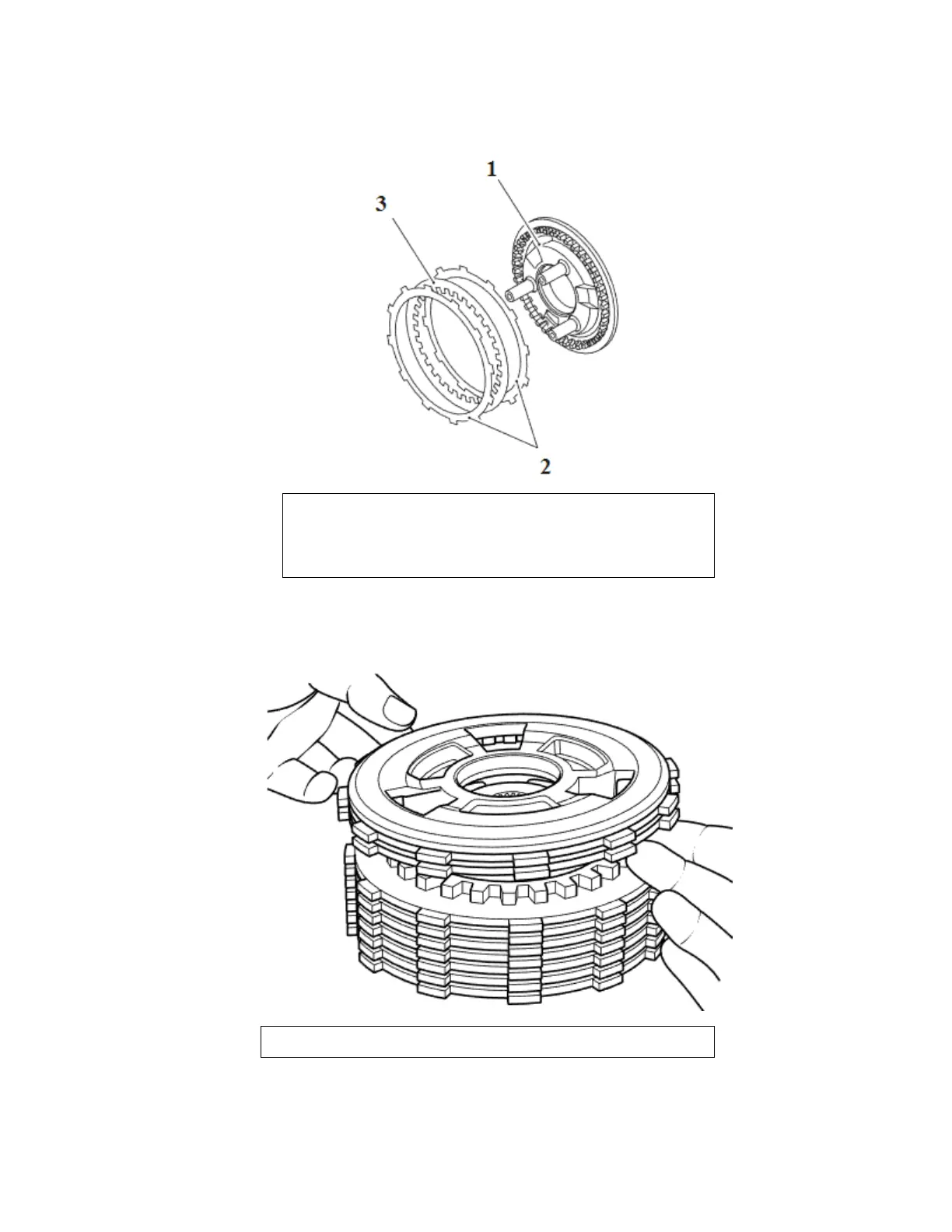 1
3
2