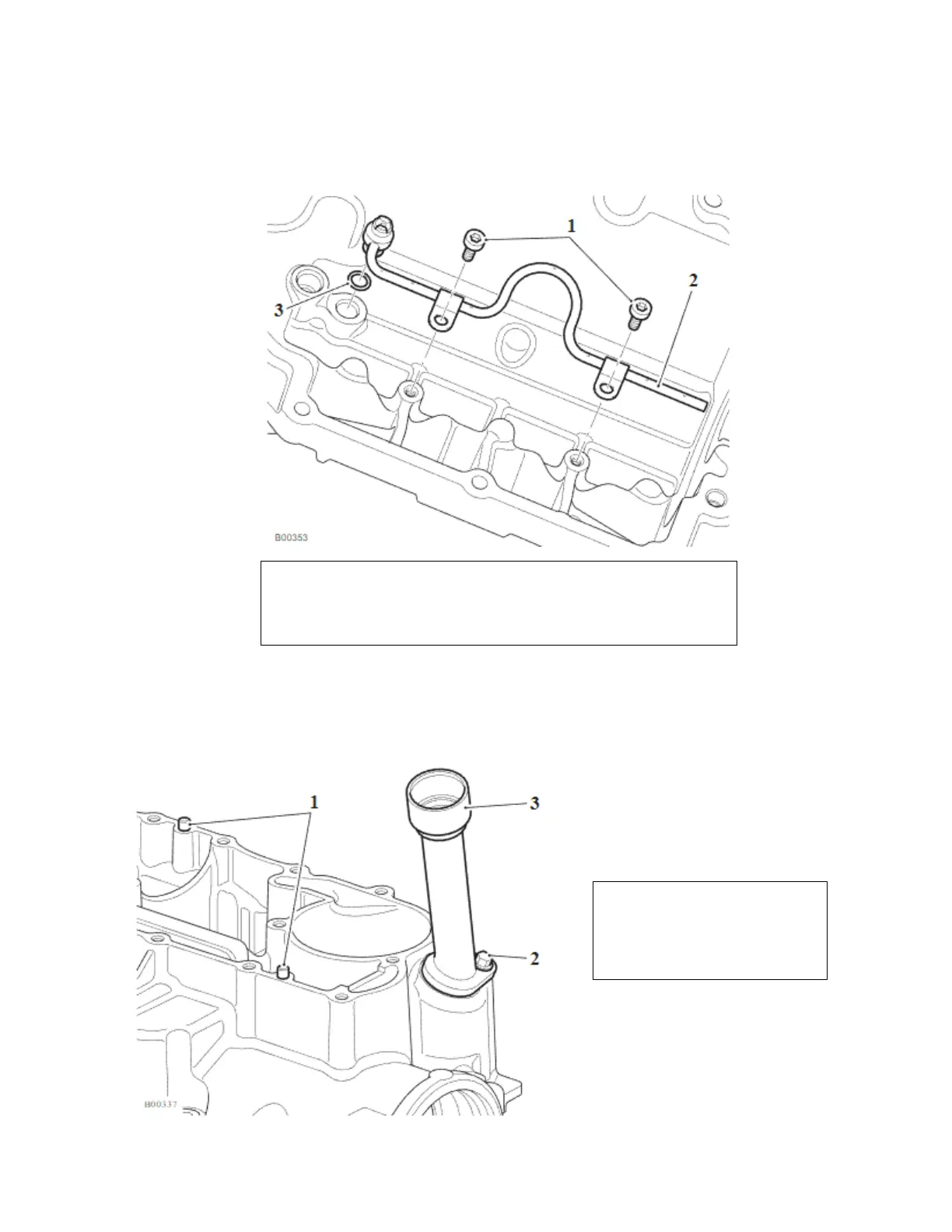 1

2

3

B00353

1

3

2

H00337