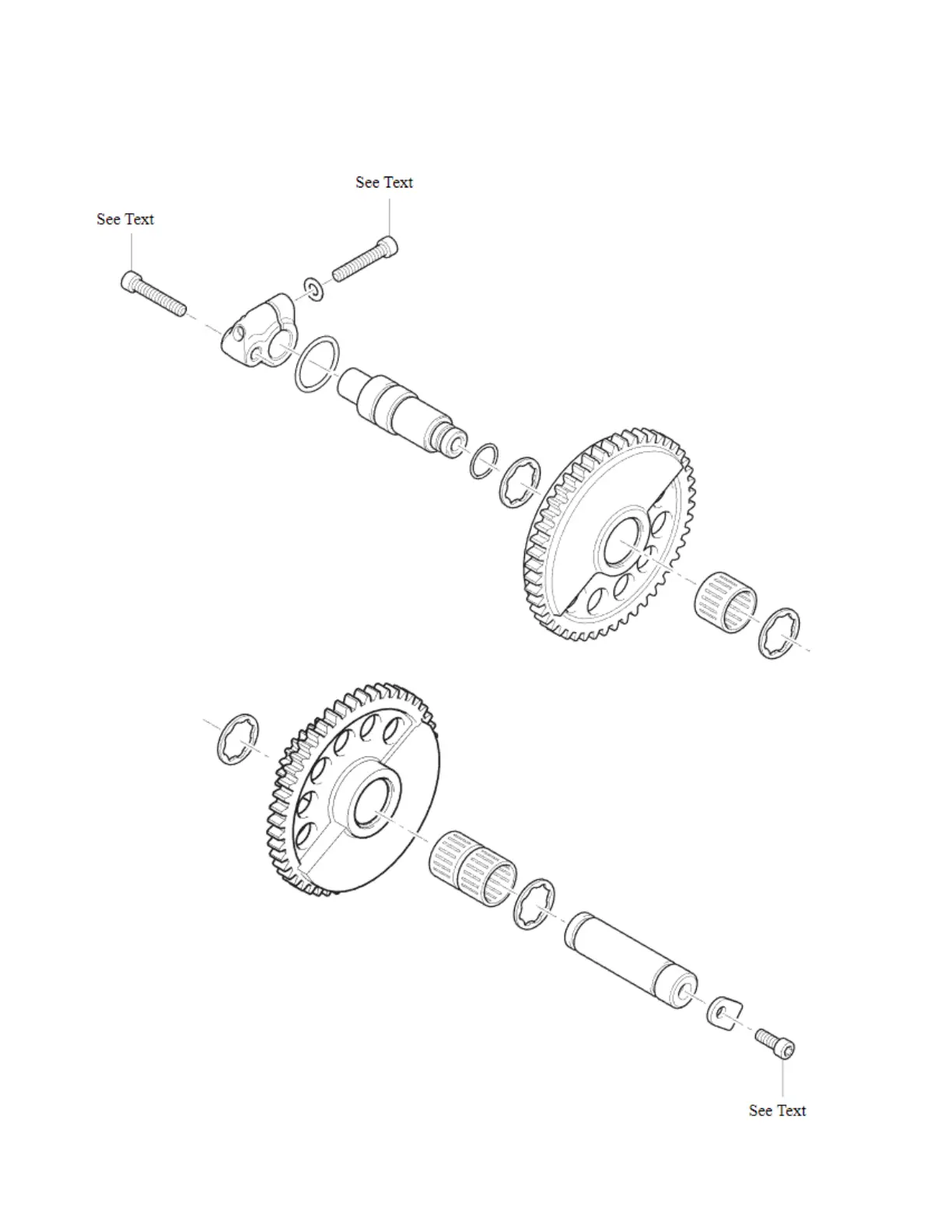 See Text

See Text

See Text