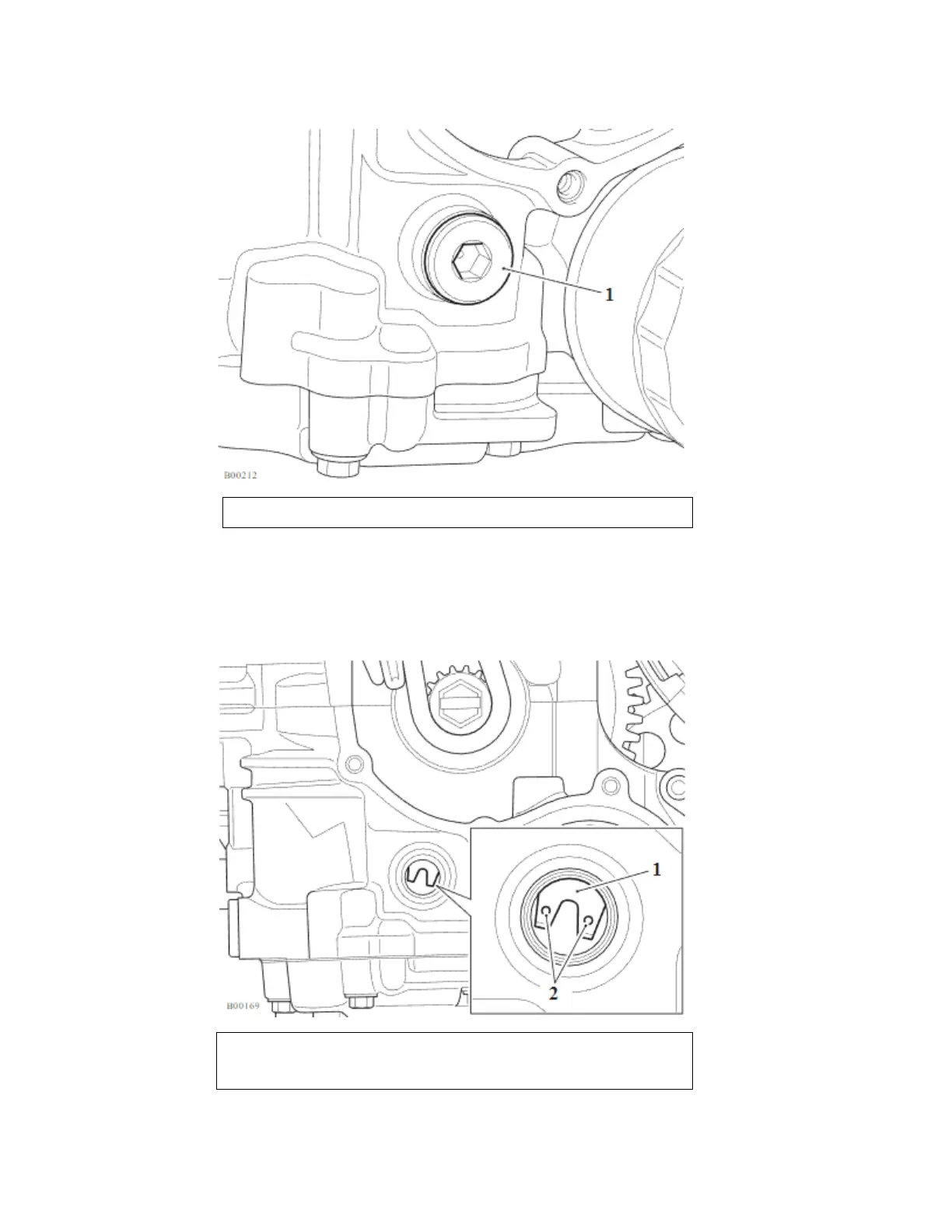 1

B00212

1

2

B00169