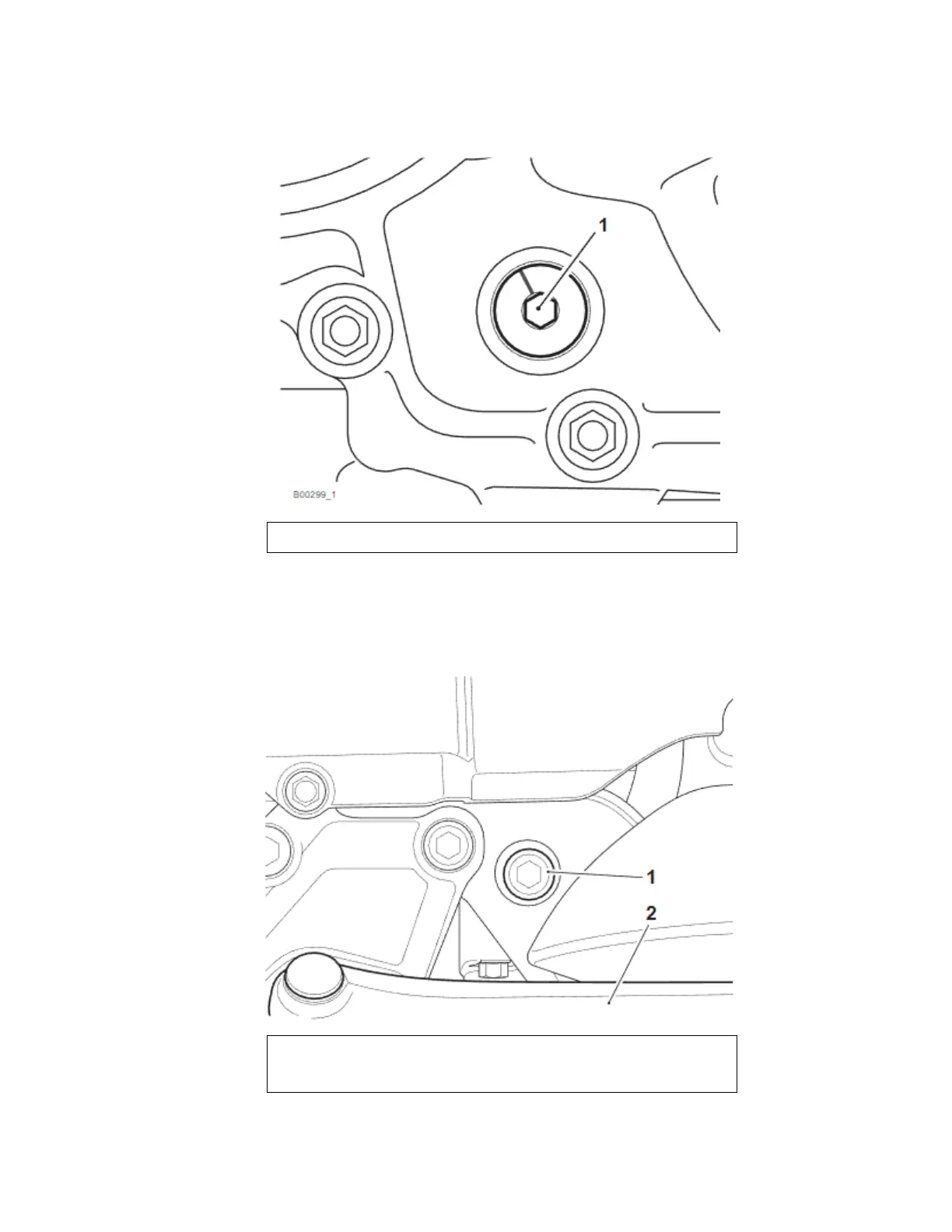 1

B00299_1

1

2