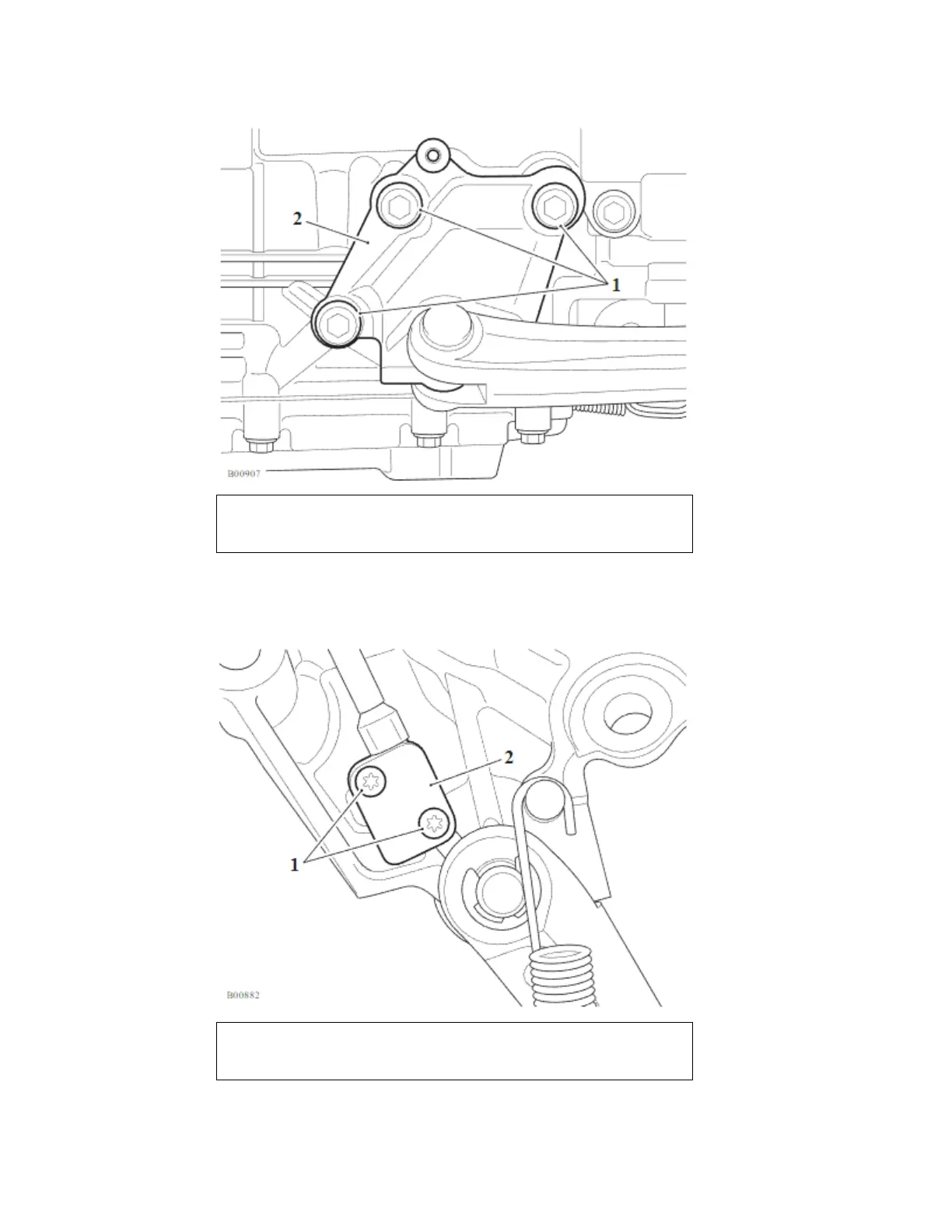 2

1

B00907

2

1

B00882