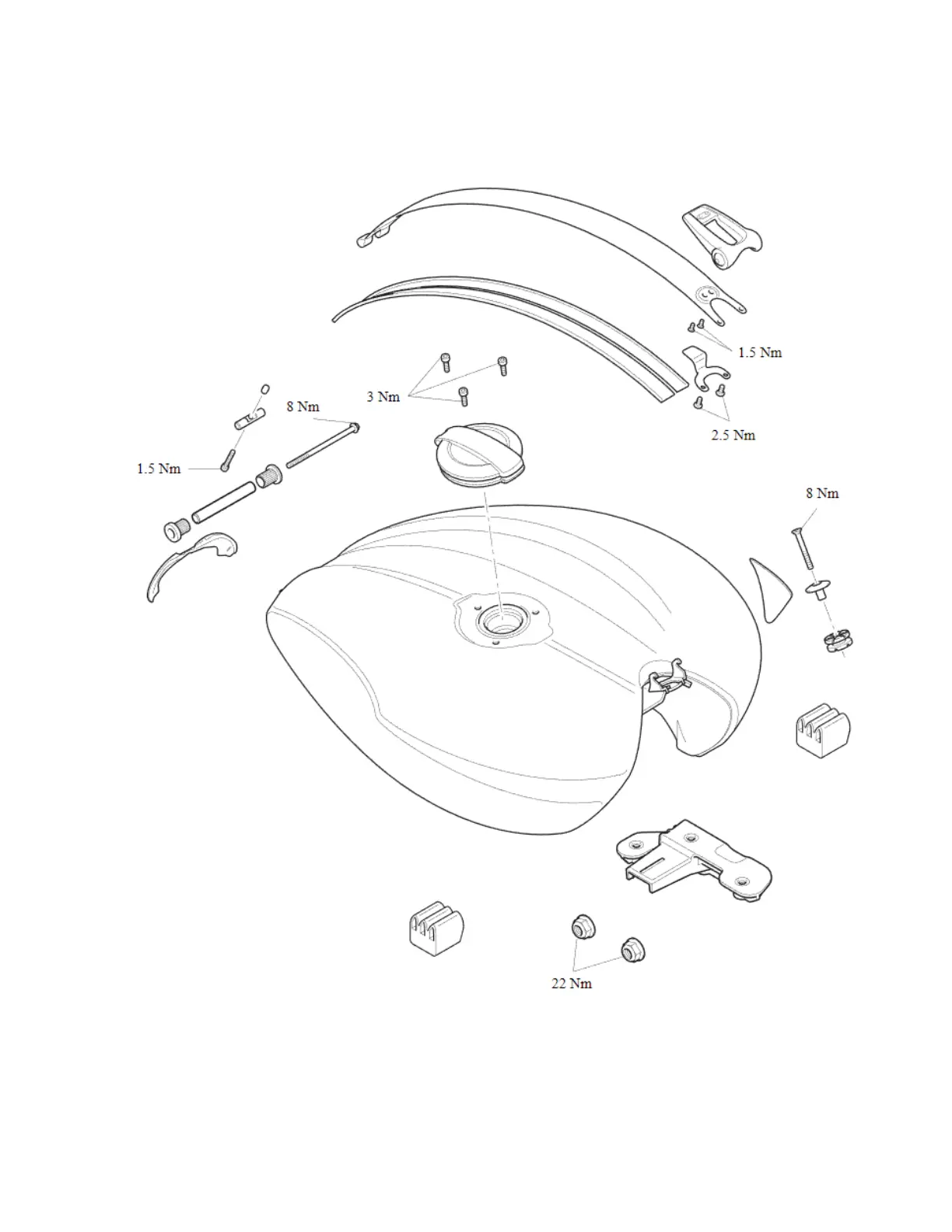 1.5 Nm

3 Nm

8 Nm

2.5 Nm

1.5 Nm

8 Nm

22 Nm