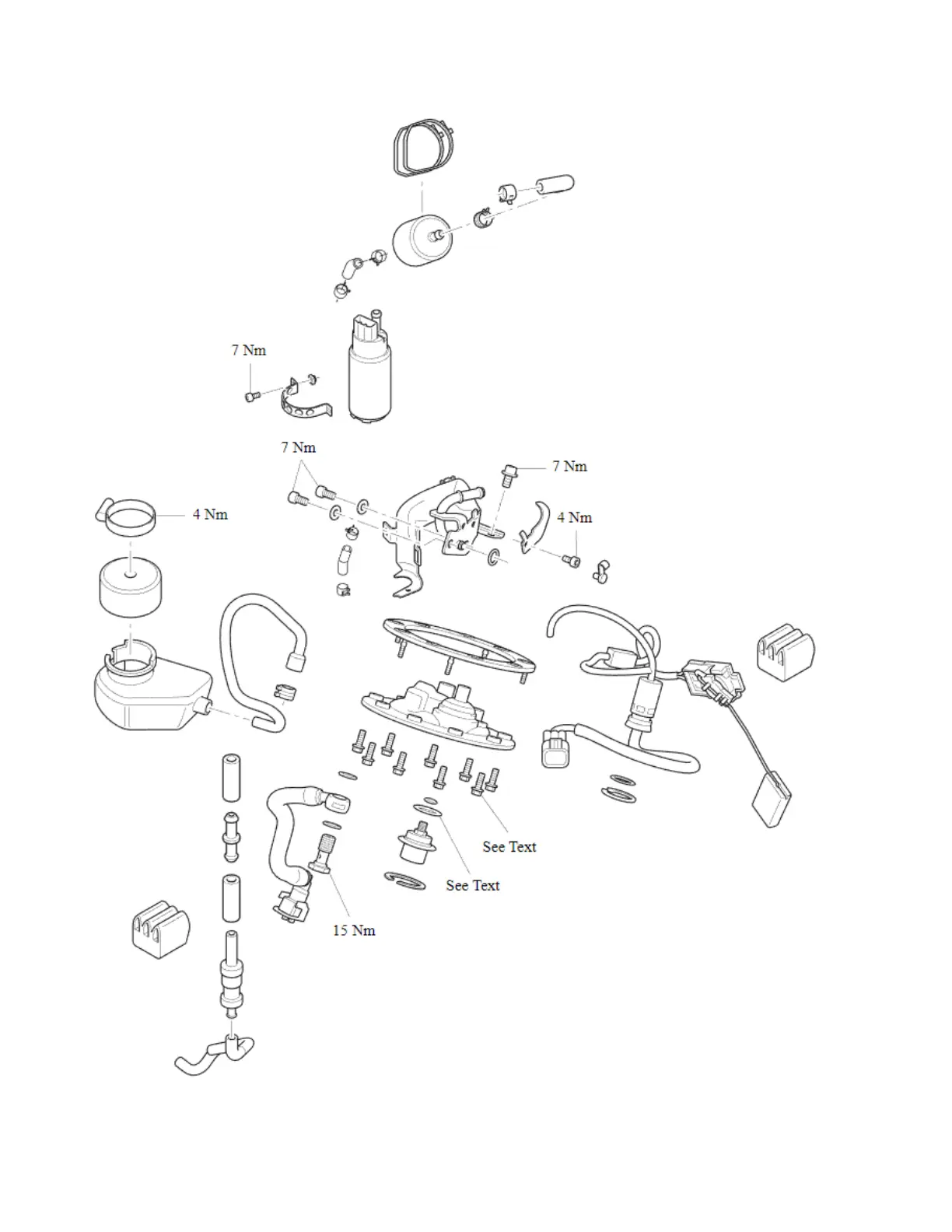 7 Nm

7 Nm

7 Nm

4 Nm

4 Nm

See Text

See Text

15 Nm