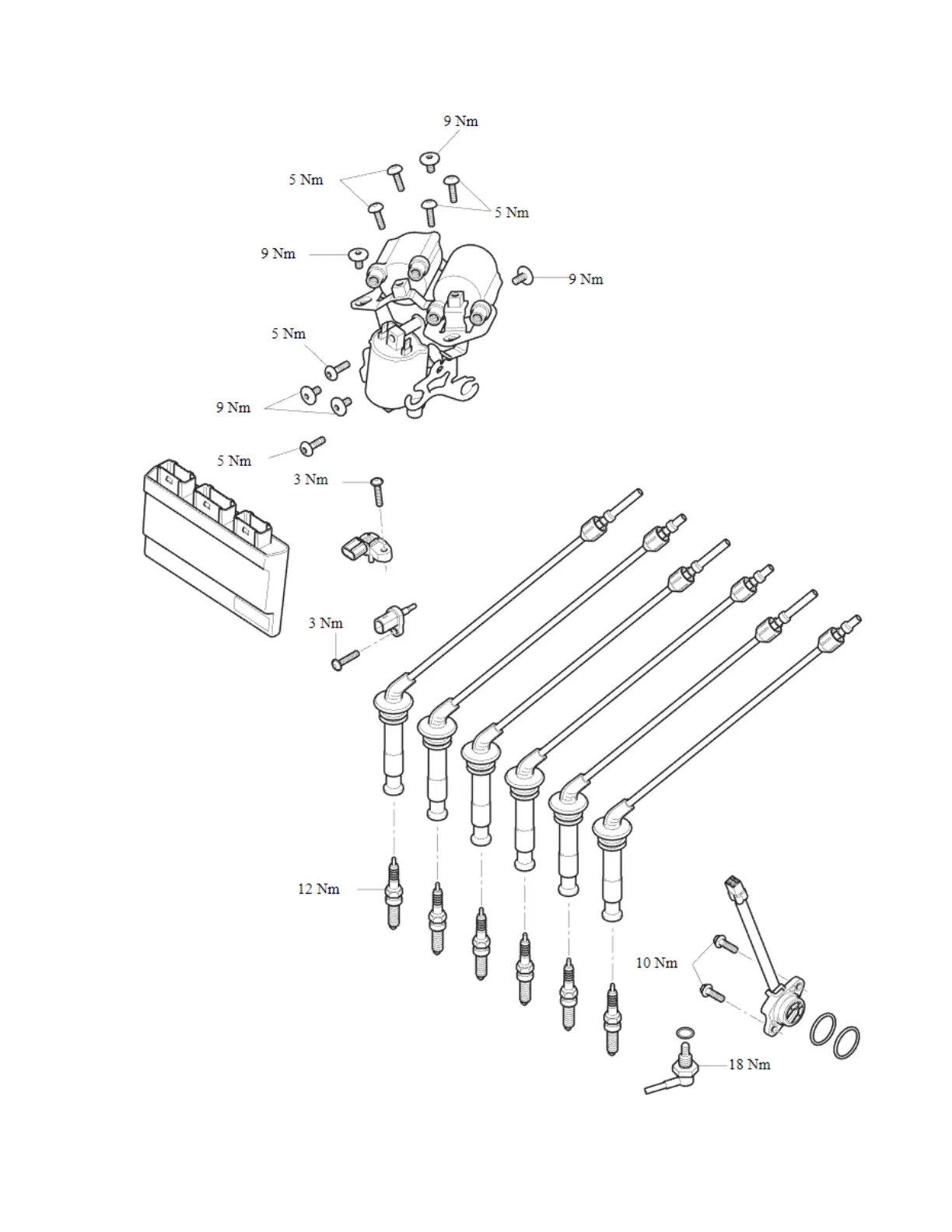 9 Nm

5 Nm

5 Nm

9 Nm

9 Nm

5 Nm

9 Nm

5 Nm

3 Nm

3 Nm

12 Nm

10 Nm

18 Nm