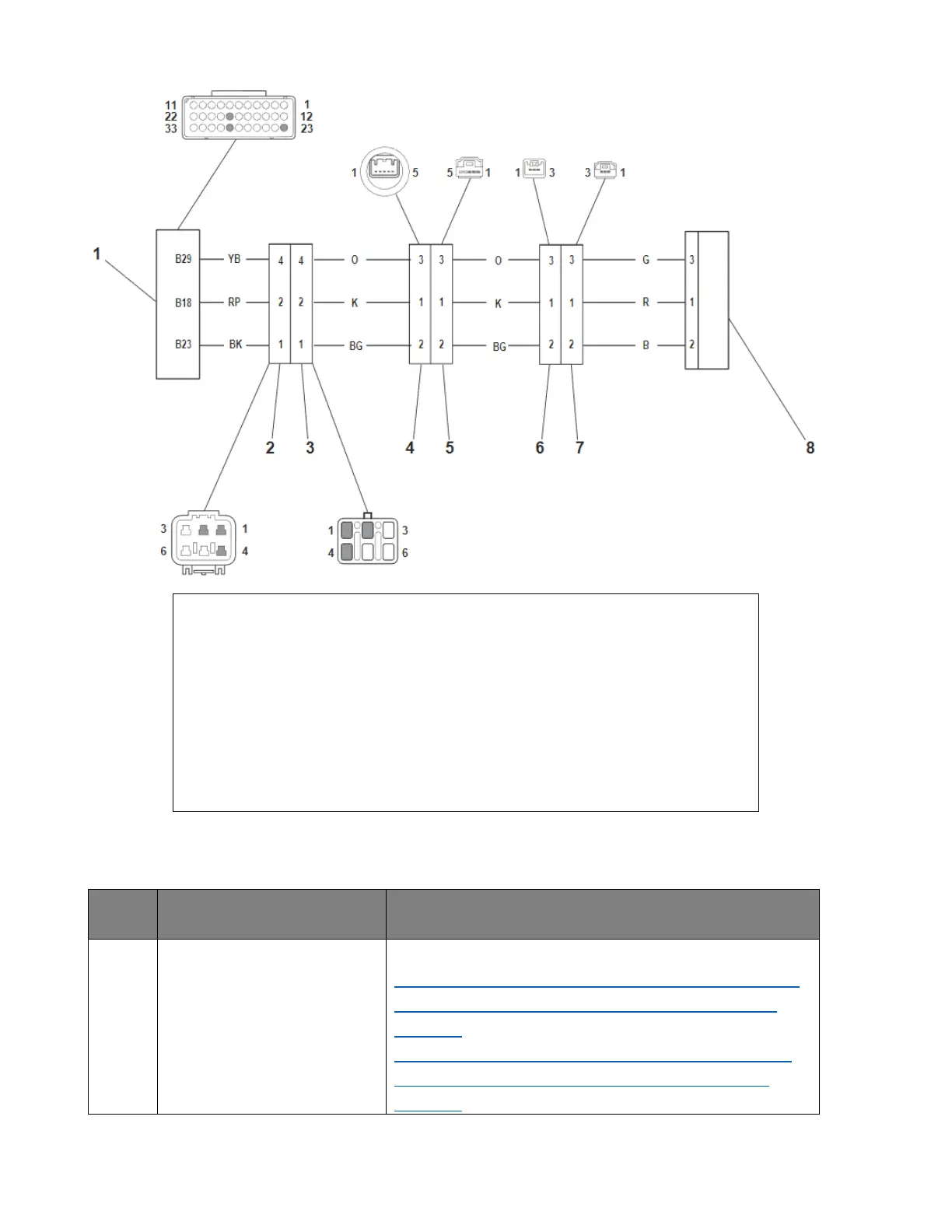 11 1
22 12
33 23

1 5
5 1
1 3
3 1

1

B29 YB 4 4 O 3 3 O 3 3 G 3
B18 RP 2 2 K 1 1 K 1 1 R 1
B23 BK 1 1 BG 2 2 BG 2 2 B 2

2 3 4 5 6 7 8

3 1
6 4

1 3
4 6