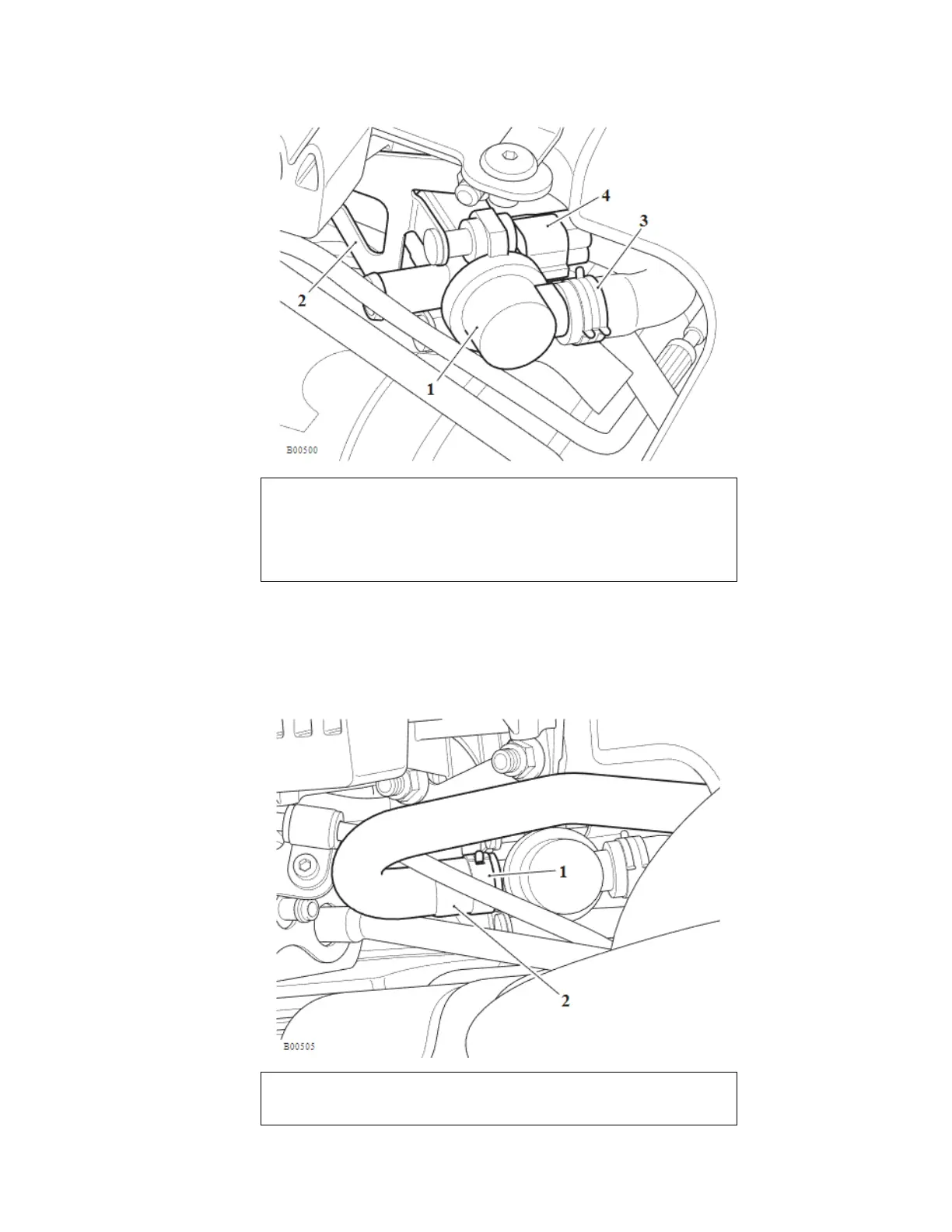 4
3
2
1
B00500

1
2
B00505