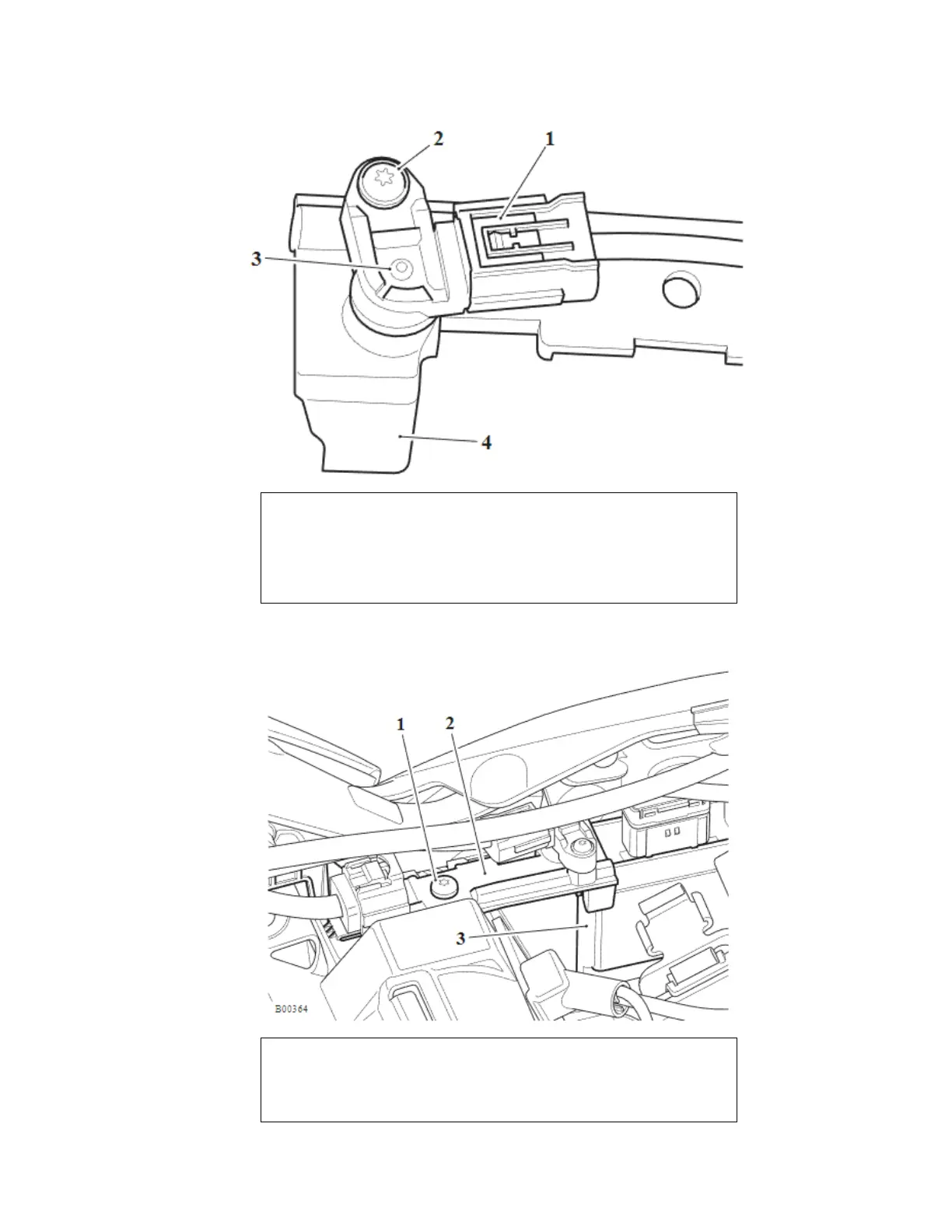 2
1
3
4

1
2
3
B00364