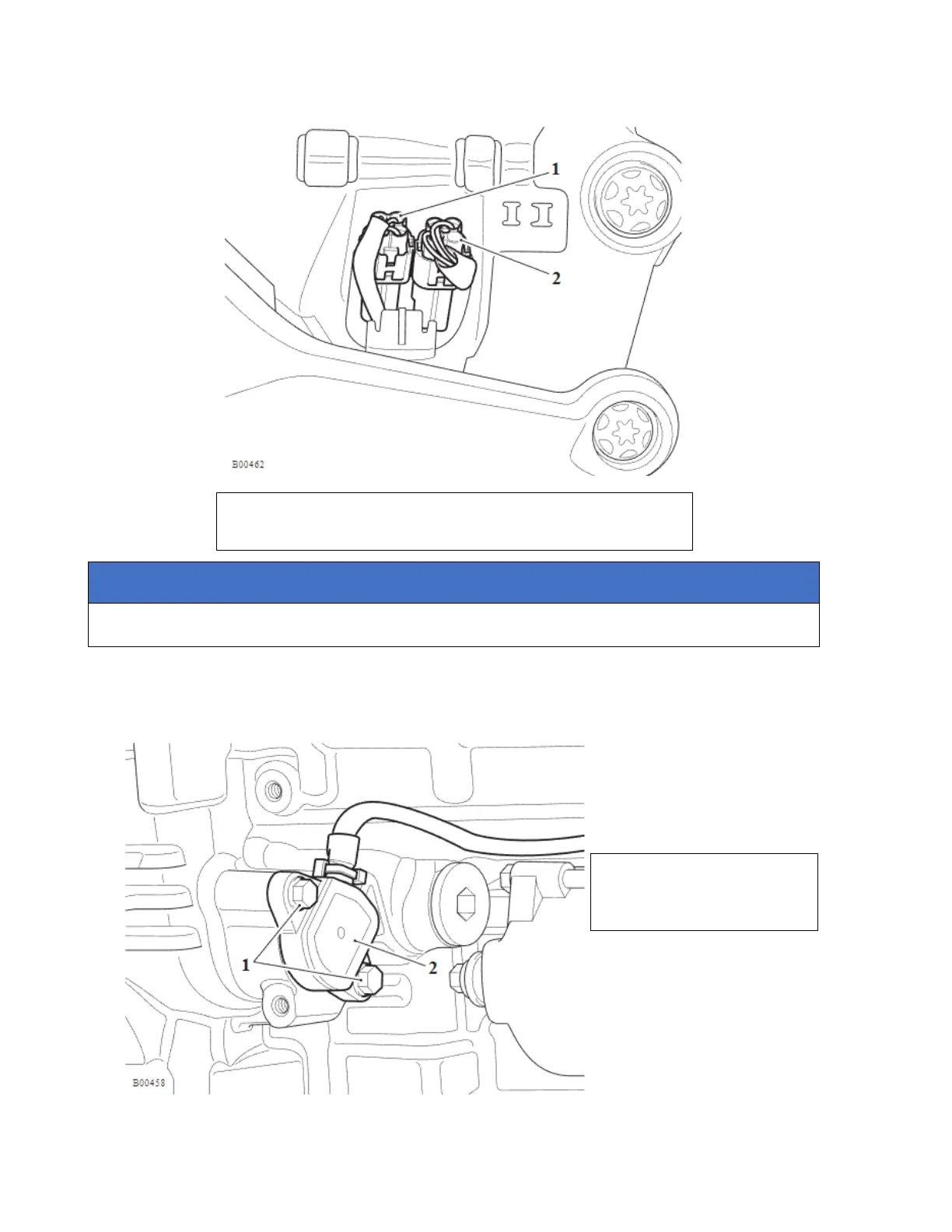 1

2

B00462

1

2

B00458