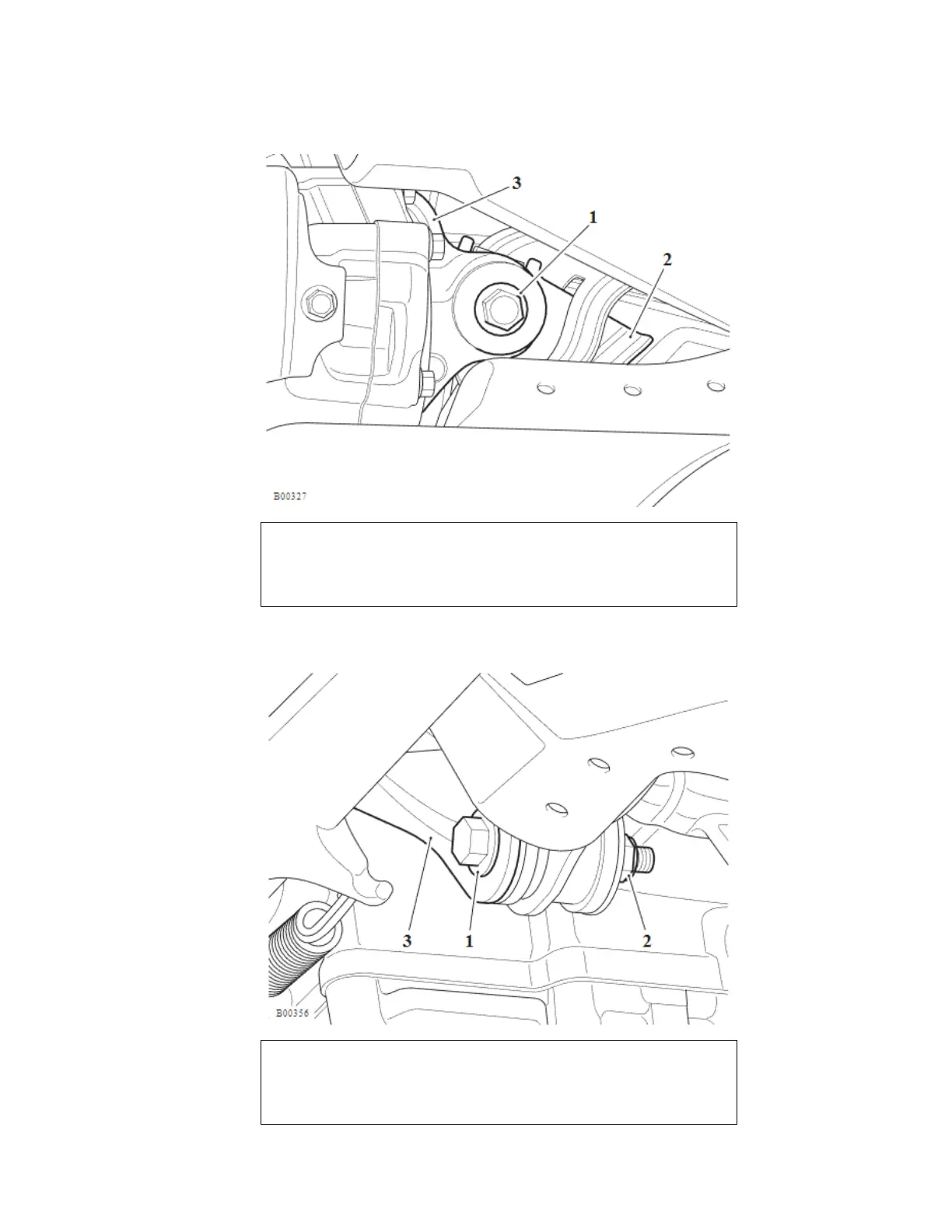 3
1
2
B00327

3
1
2
B00356