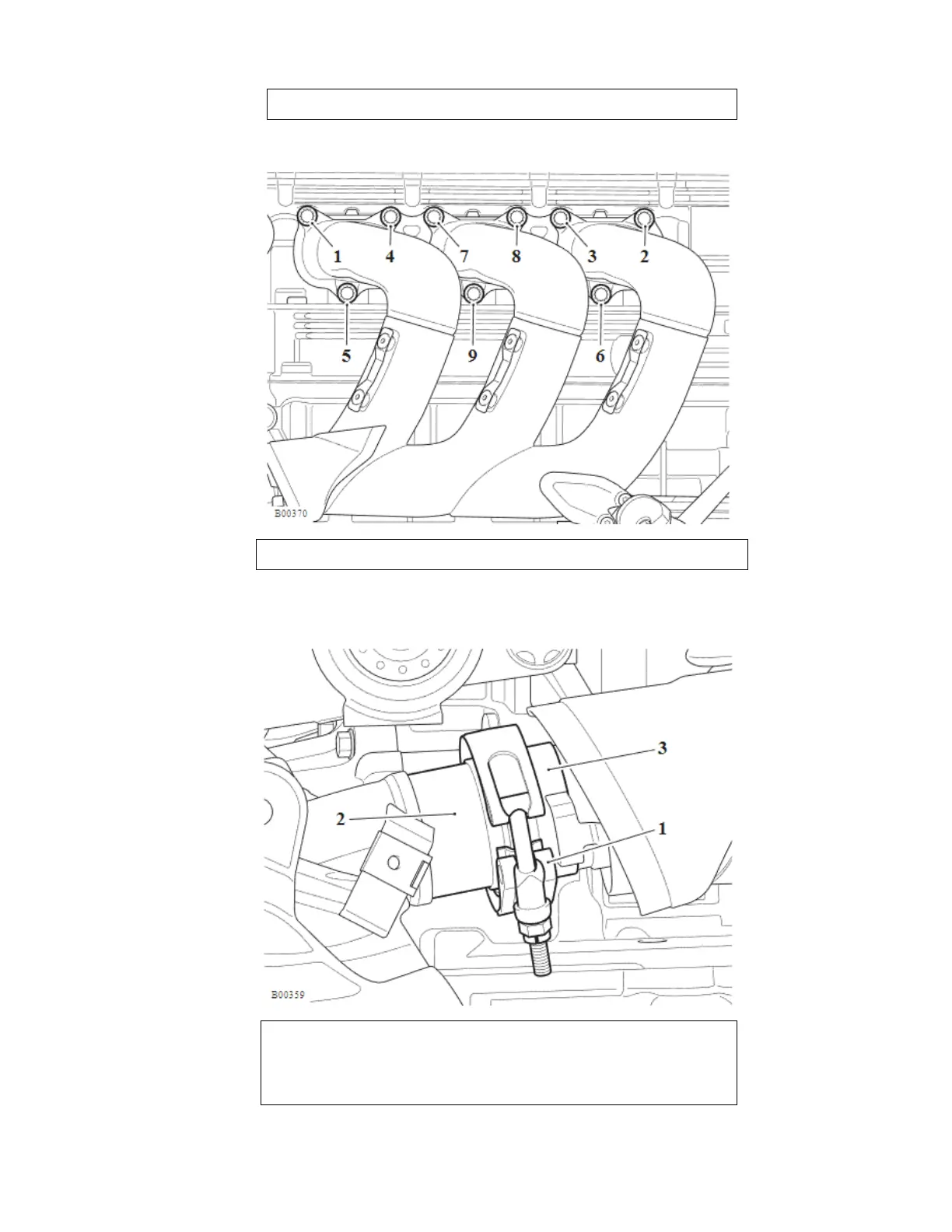 1 4 7 8 3 2
5 9 6
B00370

3
2
1
B00359