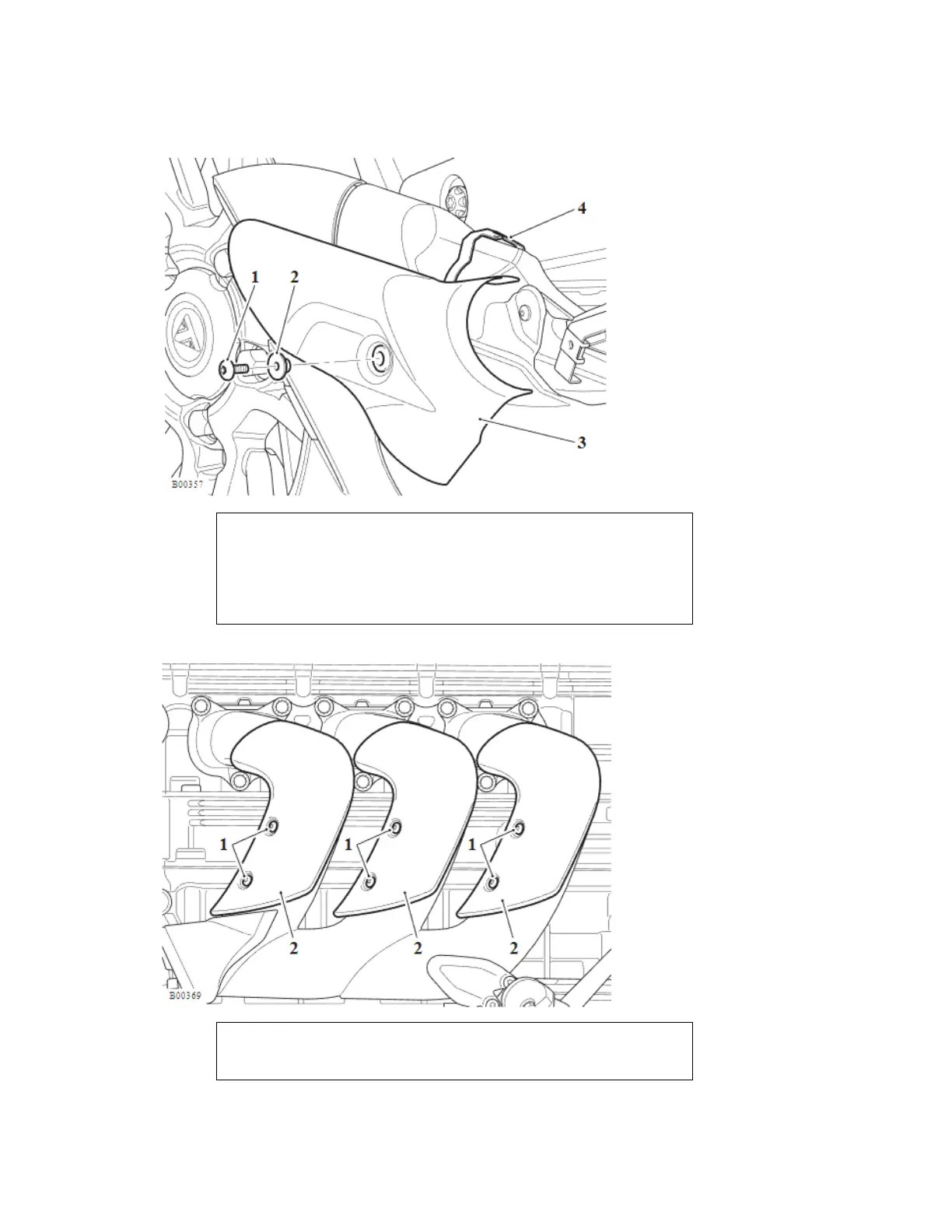 4
1
2
3
B00357

1
1
1
2
2
2
B00369