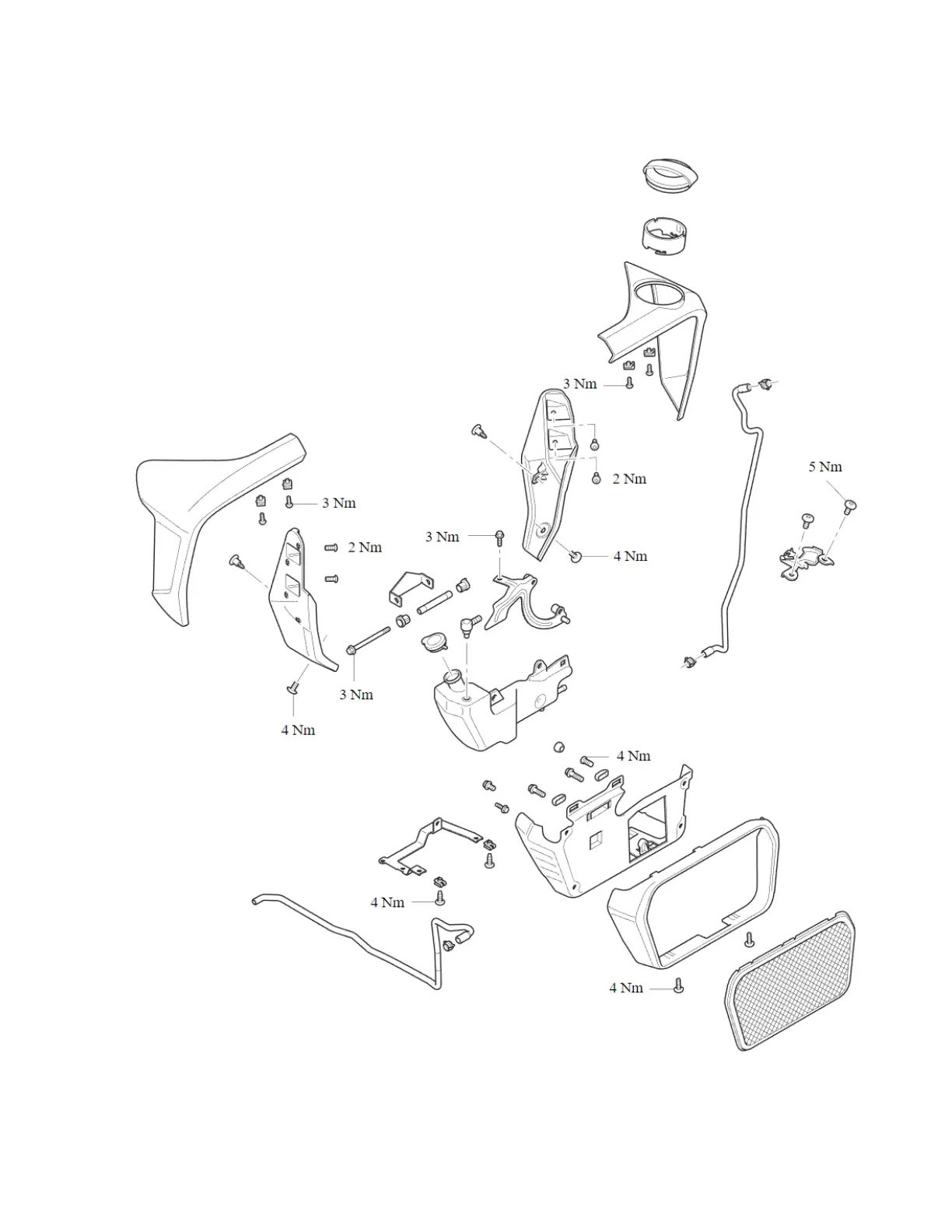 3 Nm

2 Nm

5 Nm

3 Nm

2 Nm

3 Nm

4 Nm

3 Nm

4 Nm

4 Nm

4 Nm

4 Nm