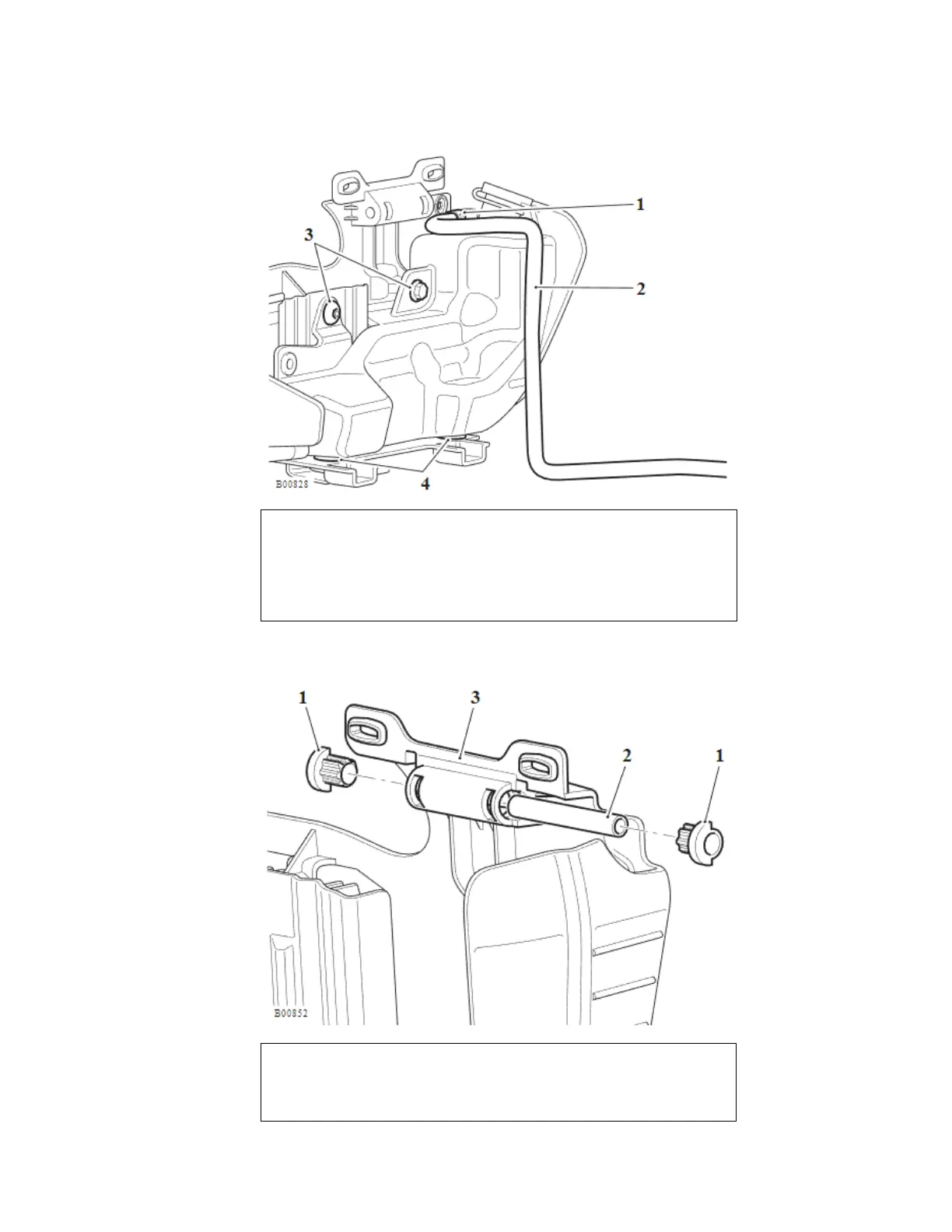 1
2
3
4
B00828

1
3
2
1
B00852