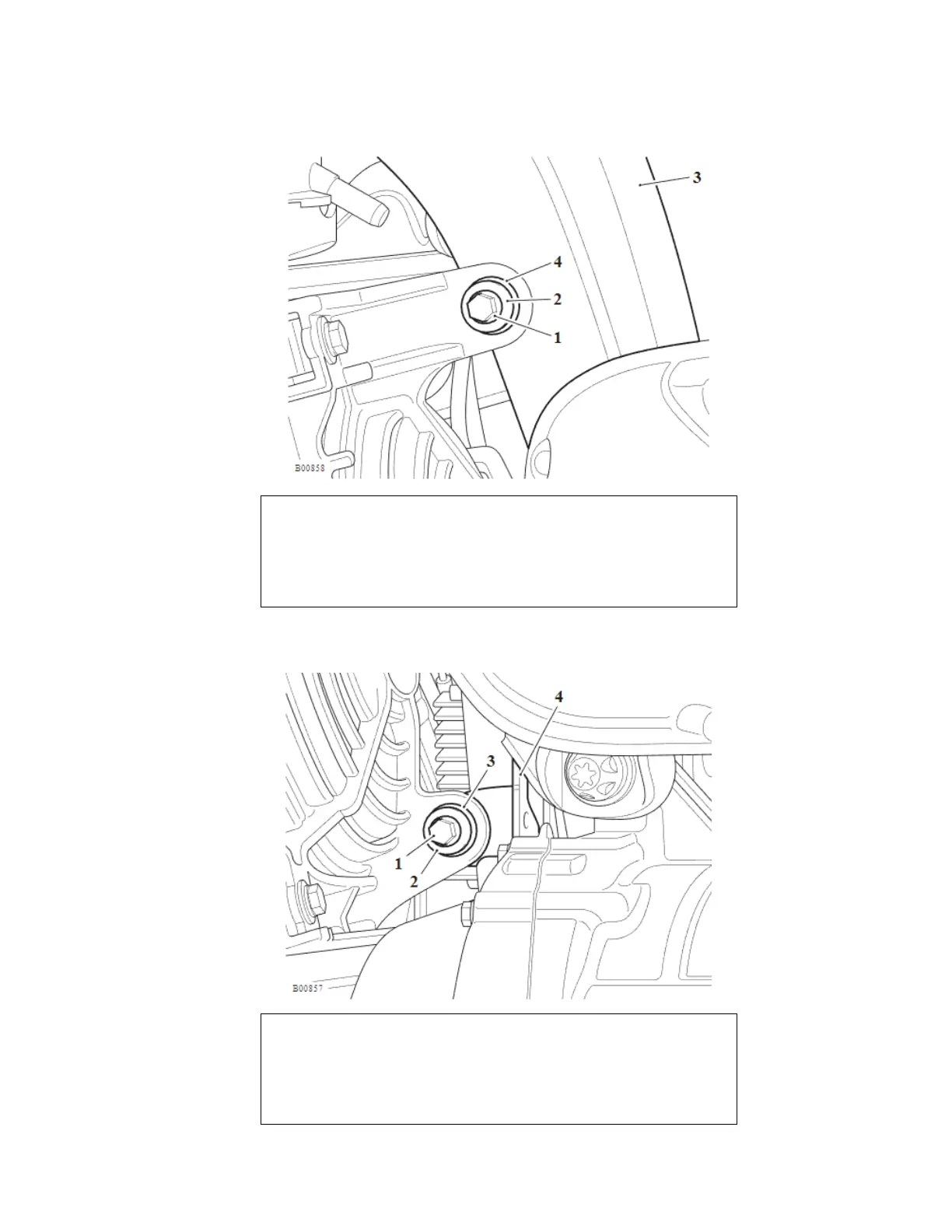 3
4
2
1
B00858

4
3
1
2
B00857