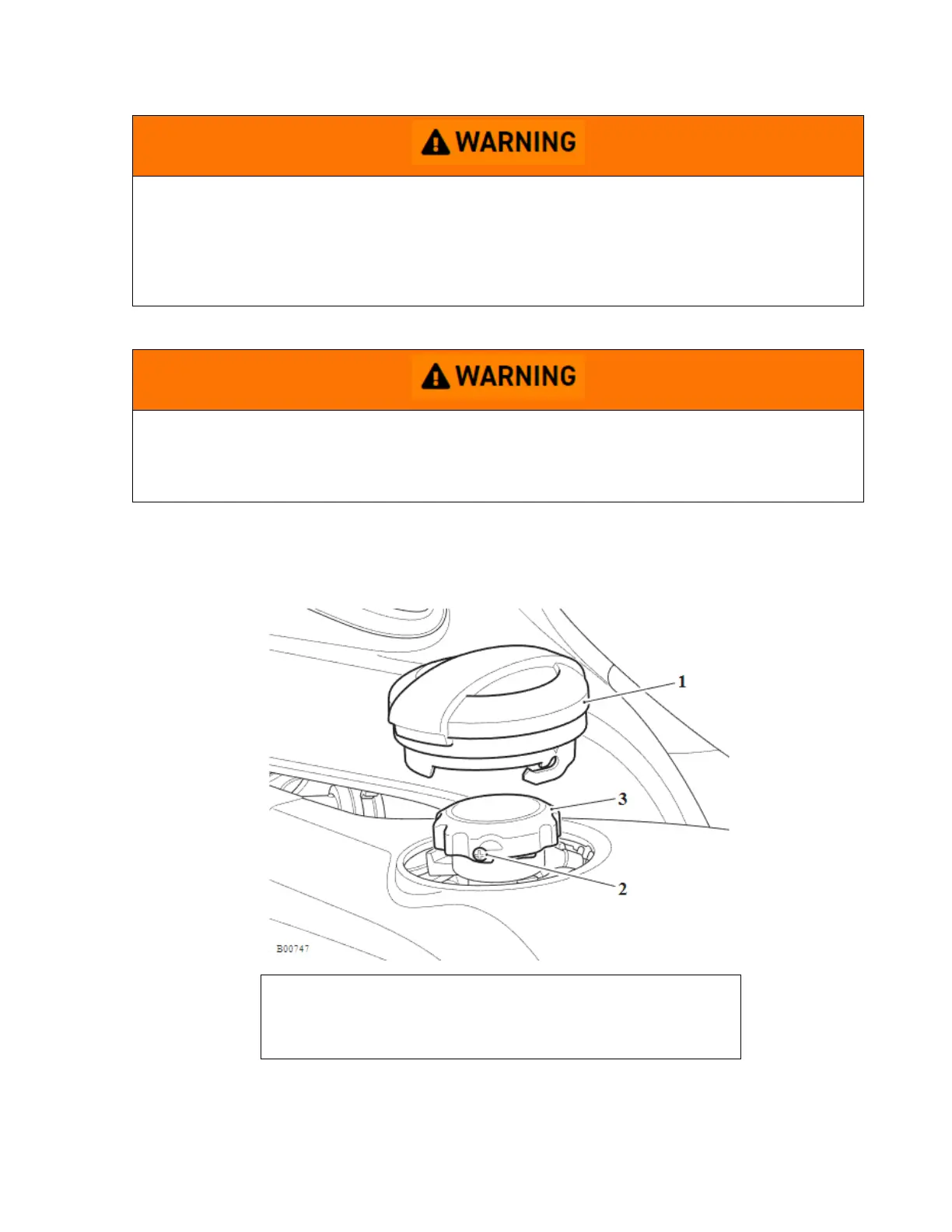 WARNING

WARNING

1
3
2
B00747