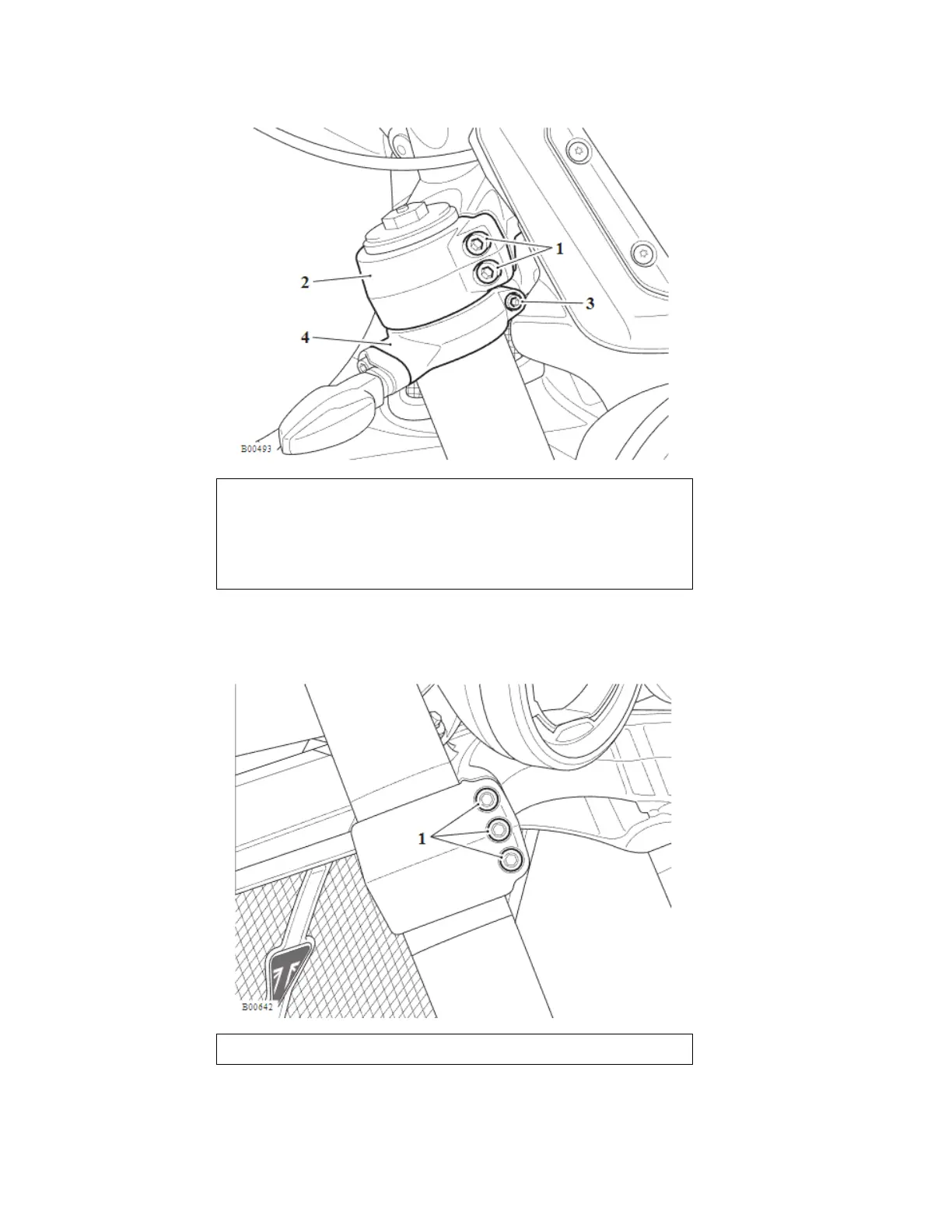 1
2
3
4
B00493

1
B00642