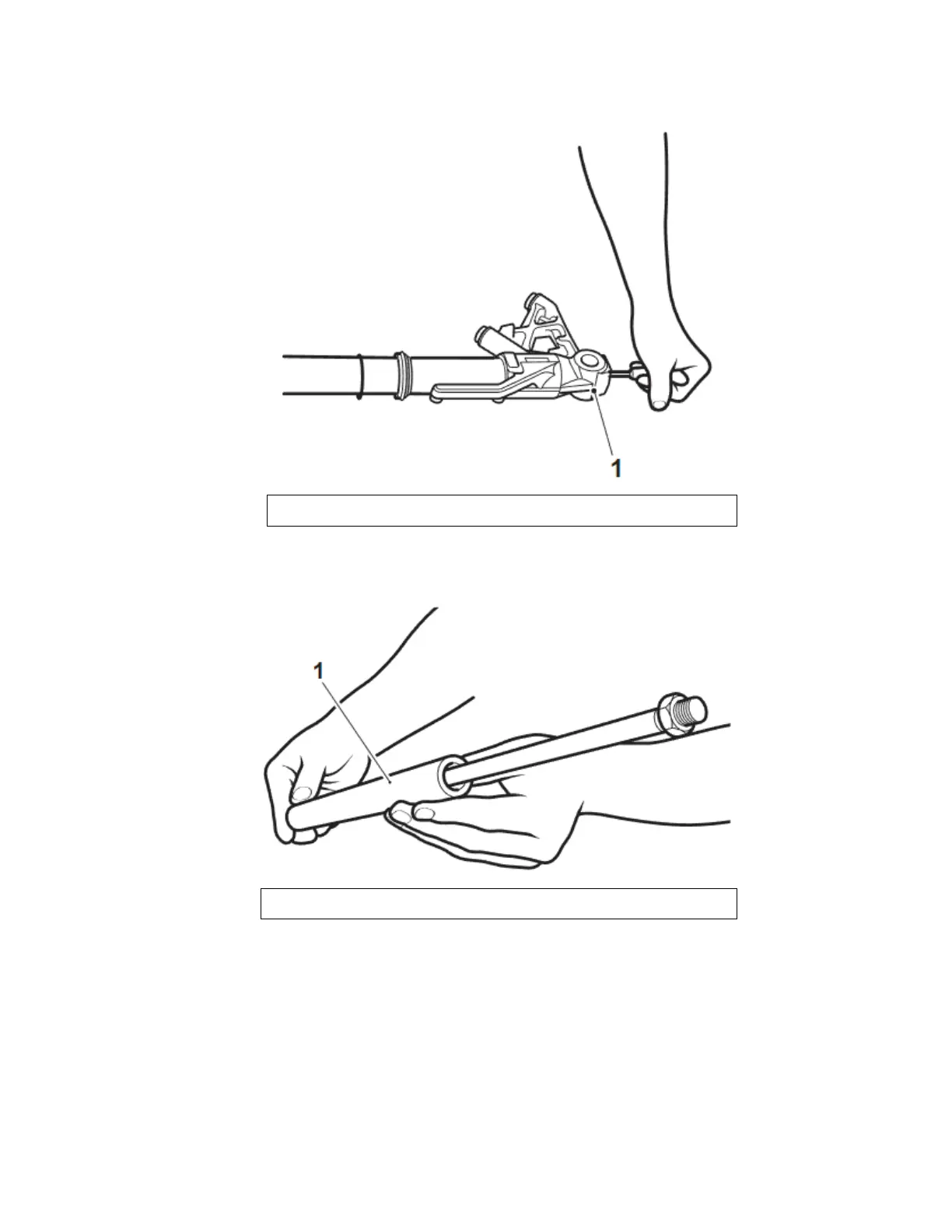 1

1