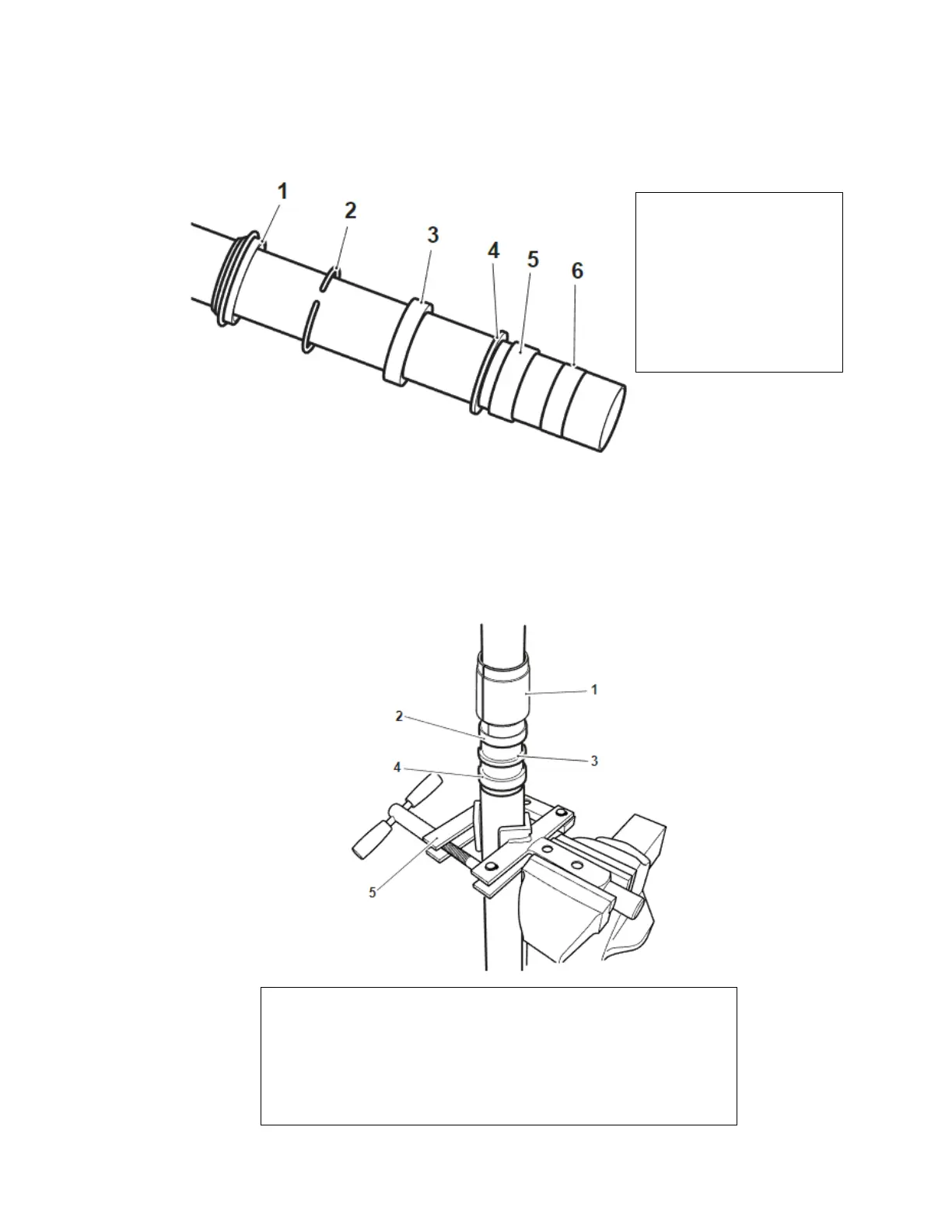 1
2
3
4
5
6

1
2
3
4
5