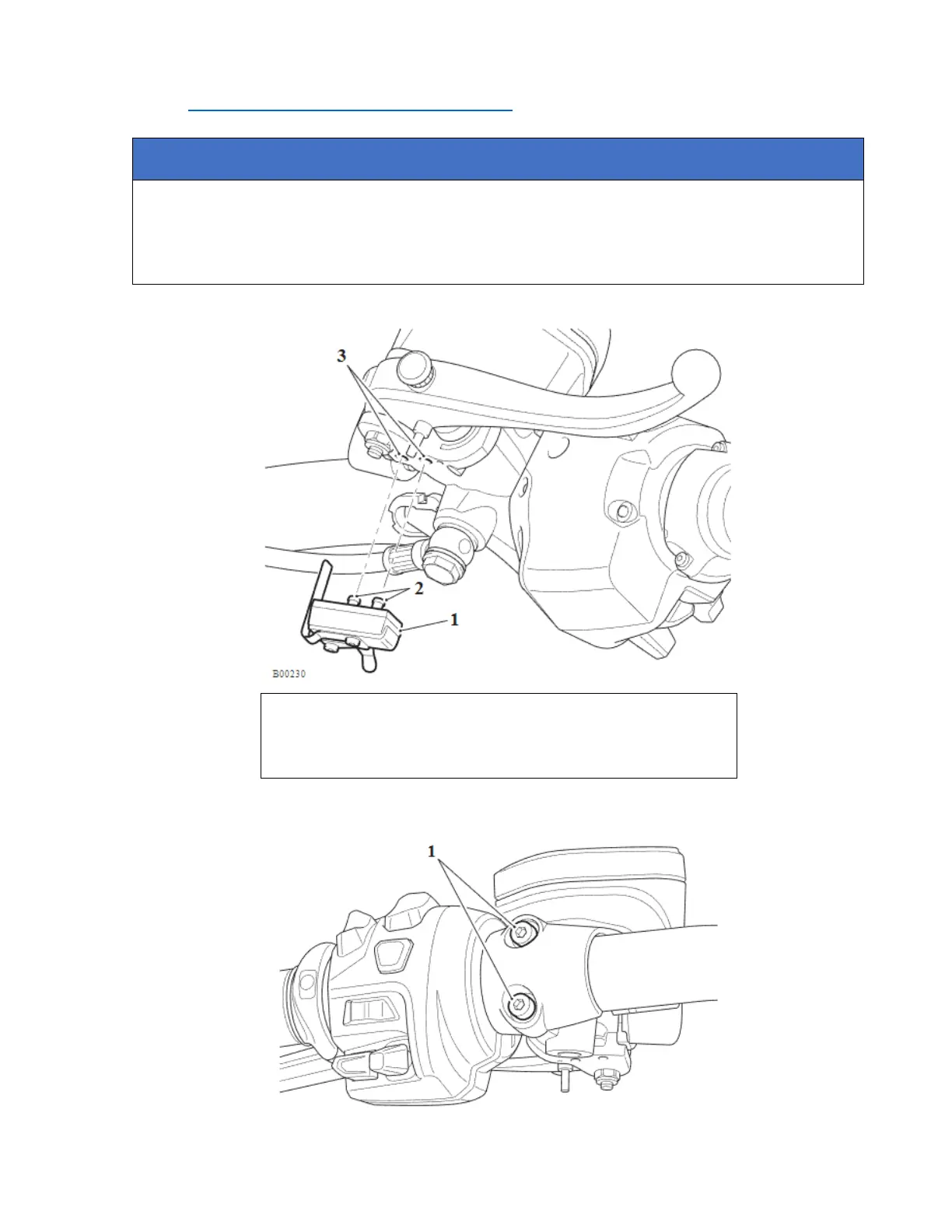 3

2

1

B00230

1