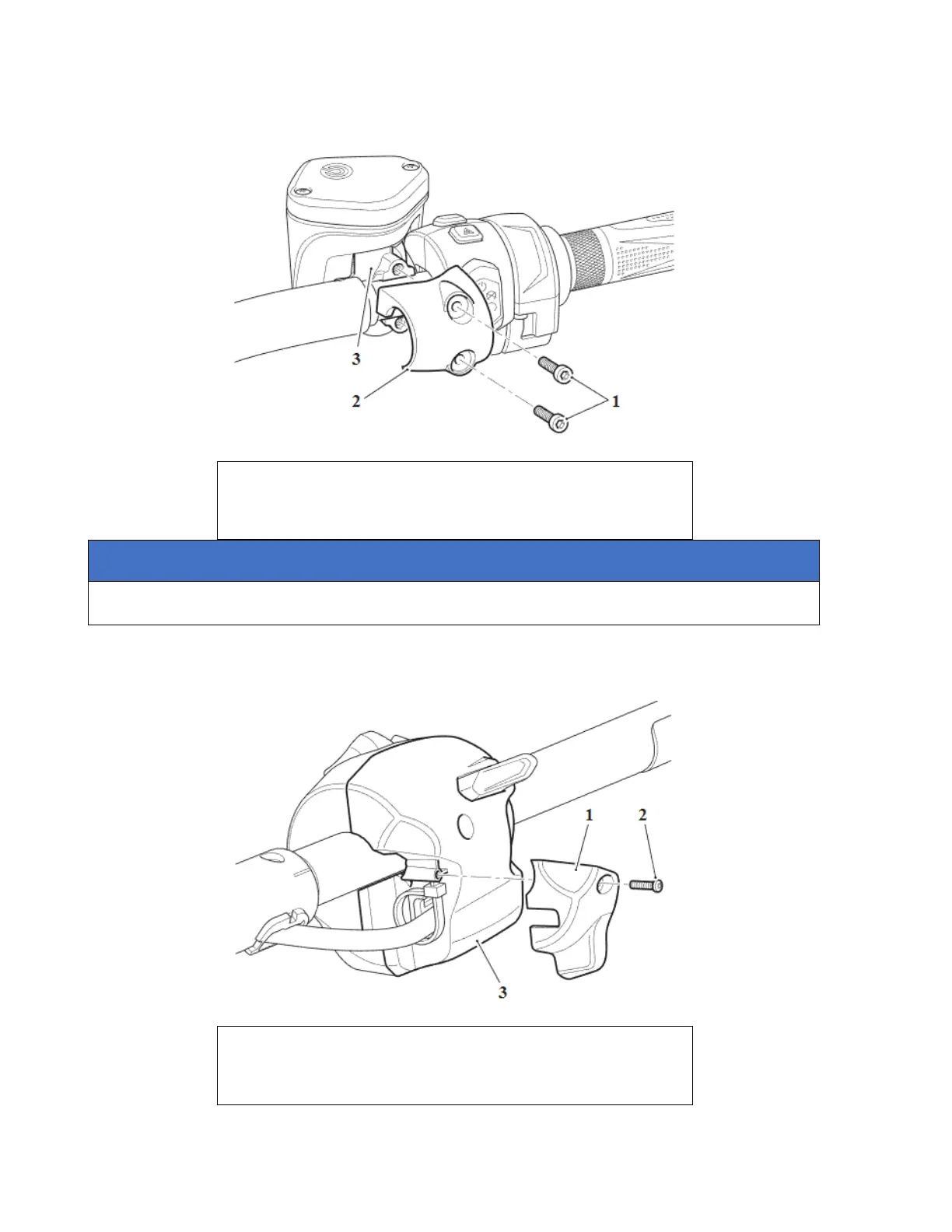 3
2
1

1
2
3