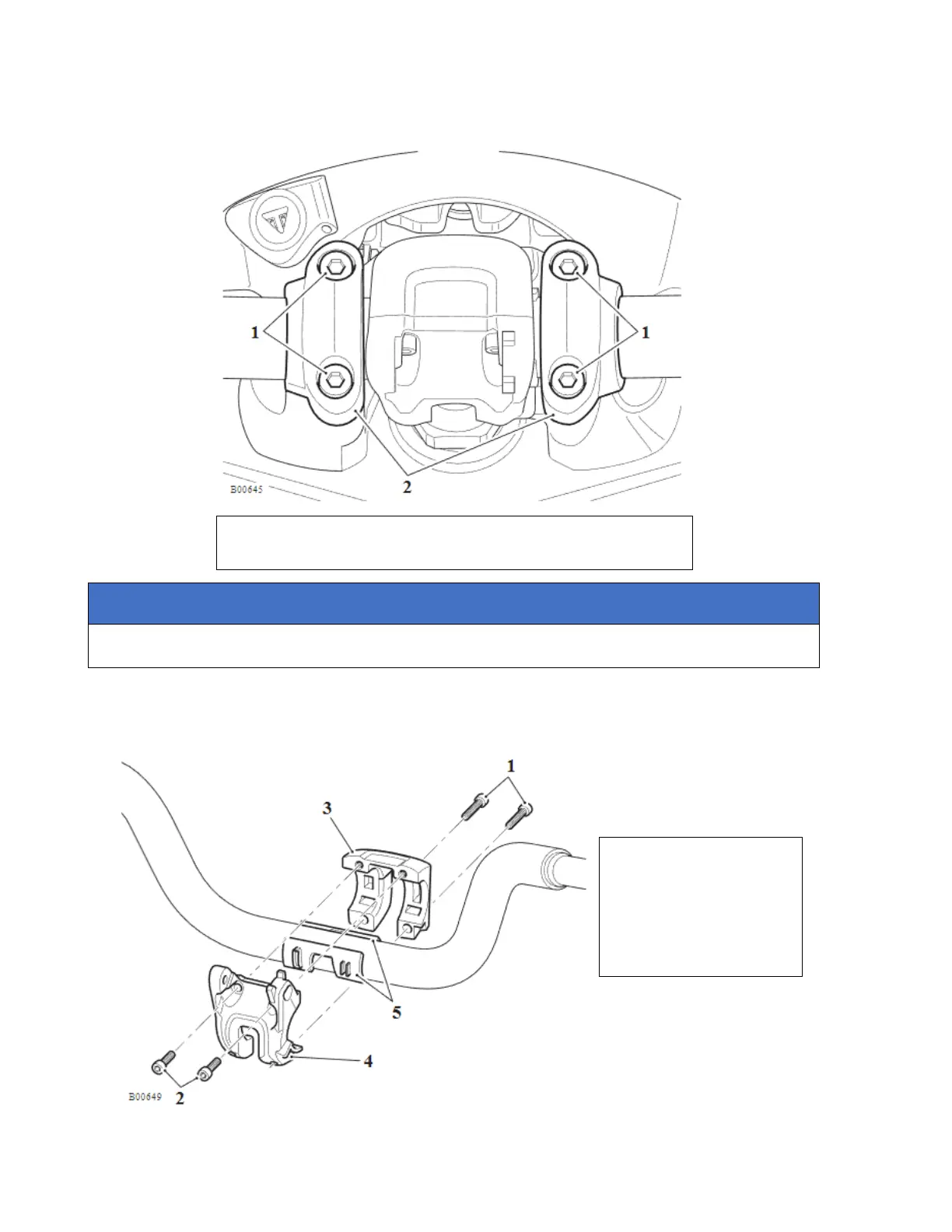 1
1
2
B00645

1
3
5
4
2
B00649